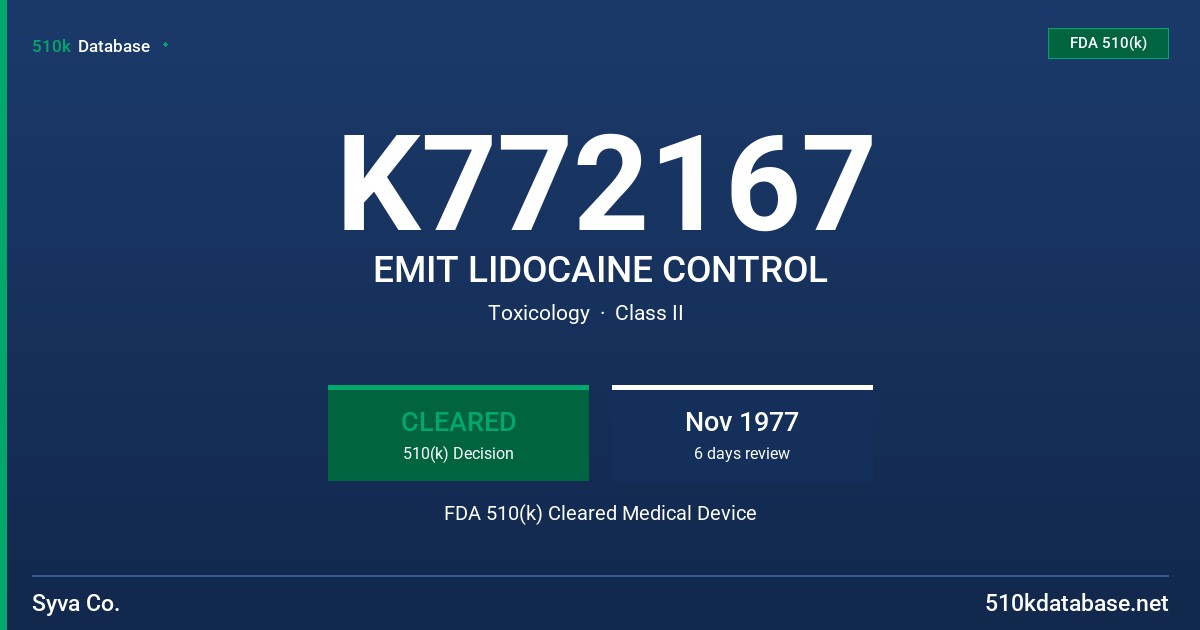 510k Database

FDA 510(k)

K772167

EMIT LIDOCAINE CONTROL

Toxicology · Class II

CLEARED
510(k) Decision

Nov 1977
6 days review

FDA 510(k) Cleared Medical Device

Syva Co.

510kdatabase.net