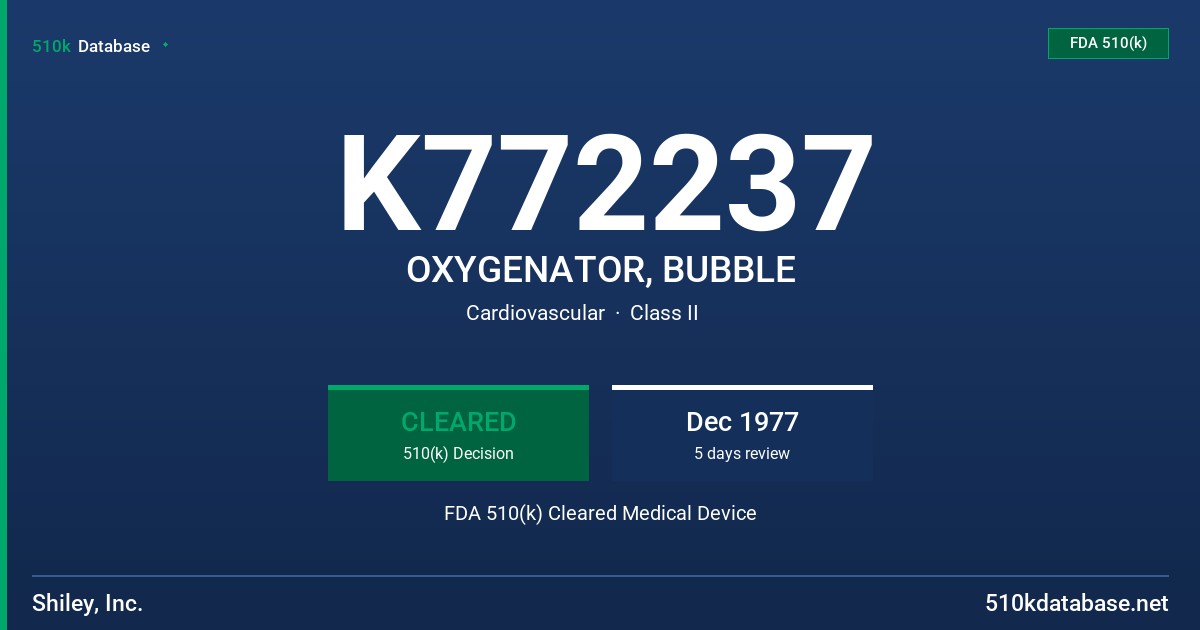 510k Database

FDA 510(k)

K772237

OXYGENATOR, BUBBLE

Cardiovascular · Class II

CLEARED
510(k) Decision

Dec 1977
5 days review

FDA 510(k) Cleared Medical Device

Shiley, Inc.

510kdatabase.net