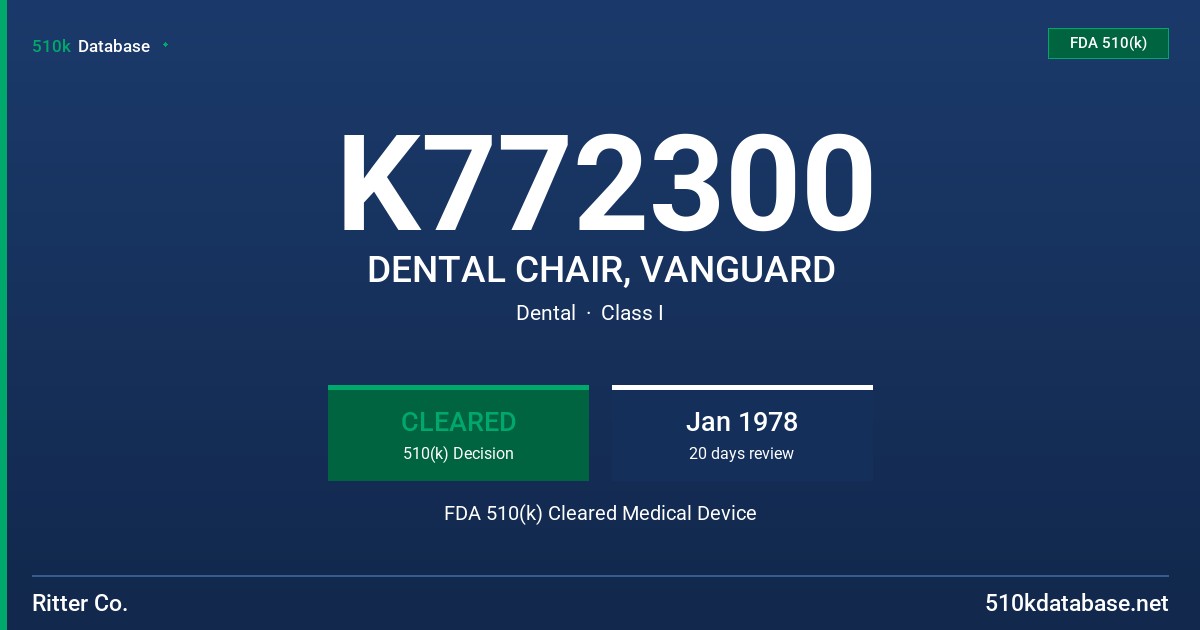 510k Database

FDA 510(k)

K772300

DENTAL CHAIR, VANGUARD

Dental · Class I

CLEARED
510(k) Decision

Jan 1978
20 days review

FDA 510(k) Cleared Medical Device

Ritter Co.

510kdatabase.net