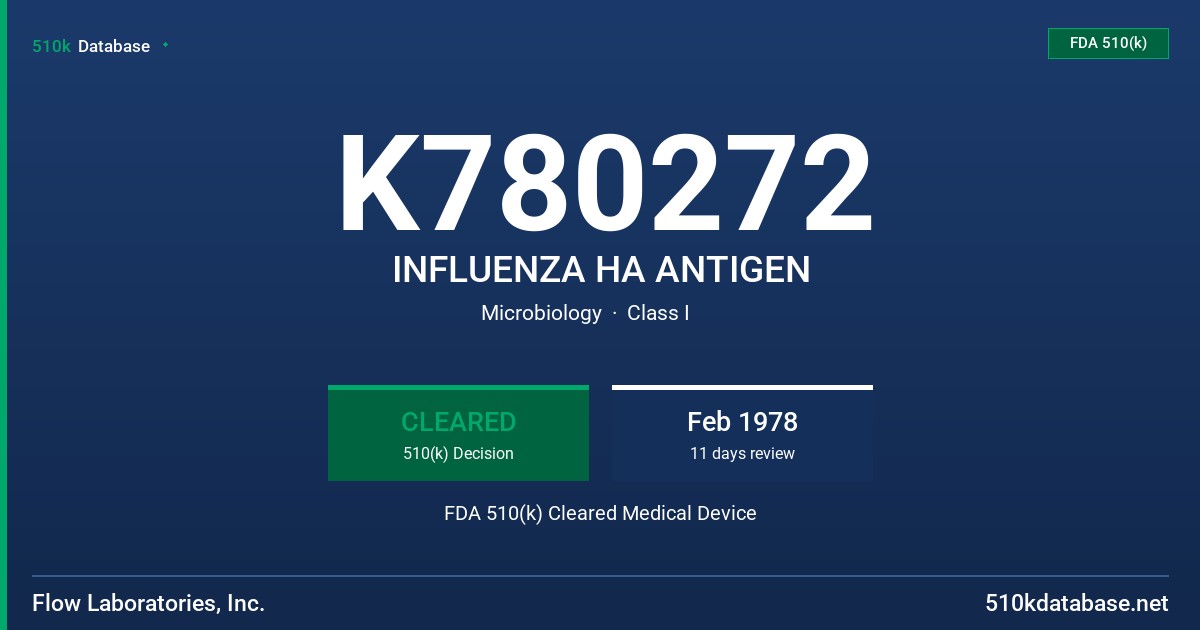 510k Database

FDA 510(k)

K780272

INFLUENZA HA ANTIGEN

Microbiology · Class I

CLEARED
510(k) Decision

Feb 1978
11 days review

FDA 510(k) Cleared Medical Device

Flow Laboratories, Inc.

510kdatabase.net