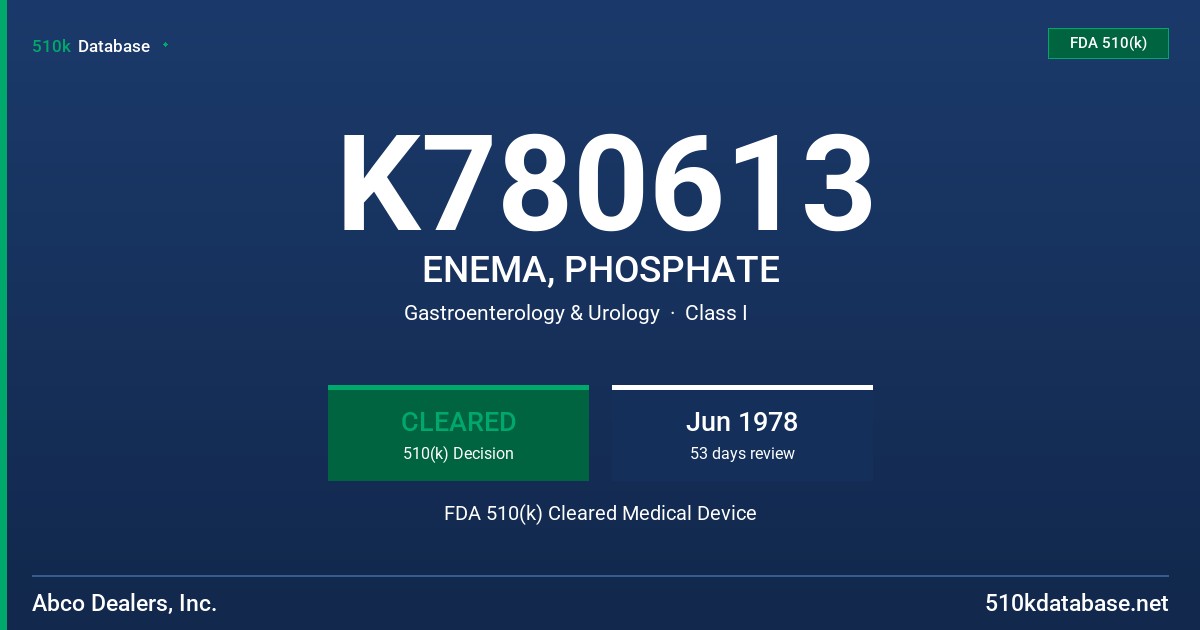 510k Database

FDA 510(k)

K780613

ENEMA, PHOSPHATE

Gastroenterology & Urology · Class I

CLEARED
510(k) Decision

Jun 1978
53 days review

FDA 510(k) Cleared Medical Device

Abco Dealers, Inc.

510kdatabase.net