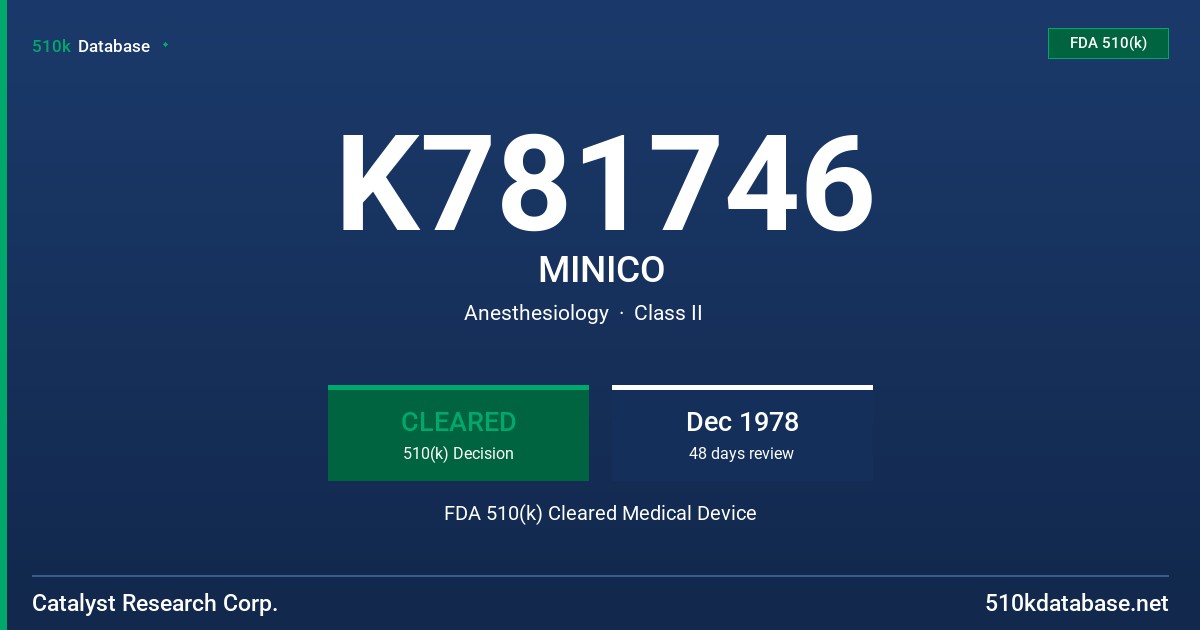 510k Database

FDA 510(k)

K781746

MINICO

Anesthesiology · Class II

CLEARED
510(k) Decision

Dec 1978
48 days review

FDA 510(k) Cleared Medical Device

Catalyst Research Corp.

510kdatabase.net