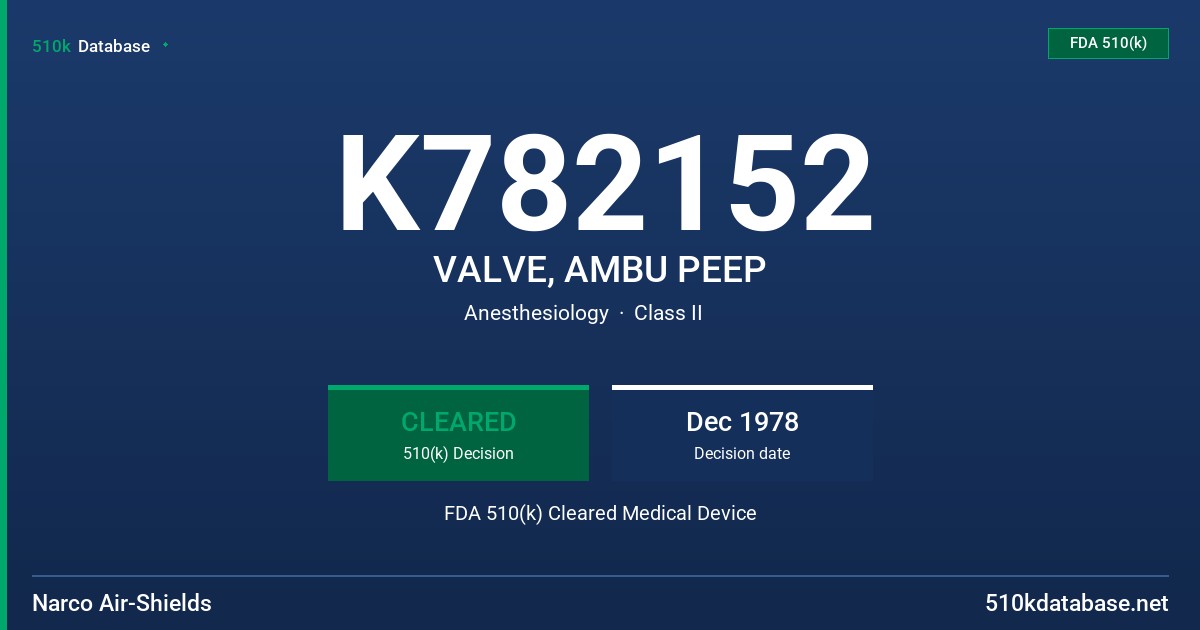 510k Database

FDA 510(k)

K782152

VALVE, AMBU PEEP

Anesthesiology · Class II

CLEARED
510(k) Decision

Dec 1978
Decision date

FDA 510(k) Cleared Medical Device

Narco Air-Shields

510kdatabase.net