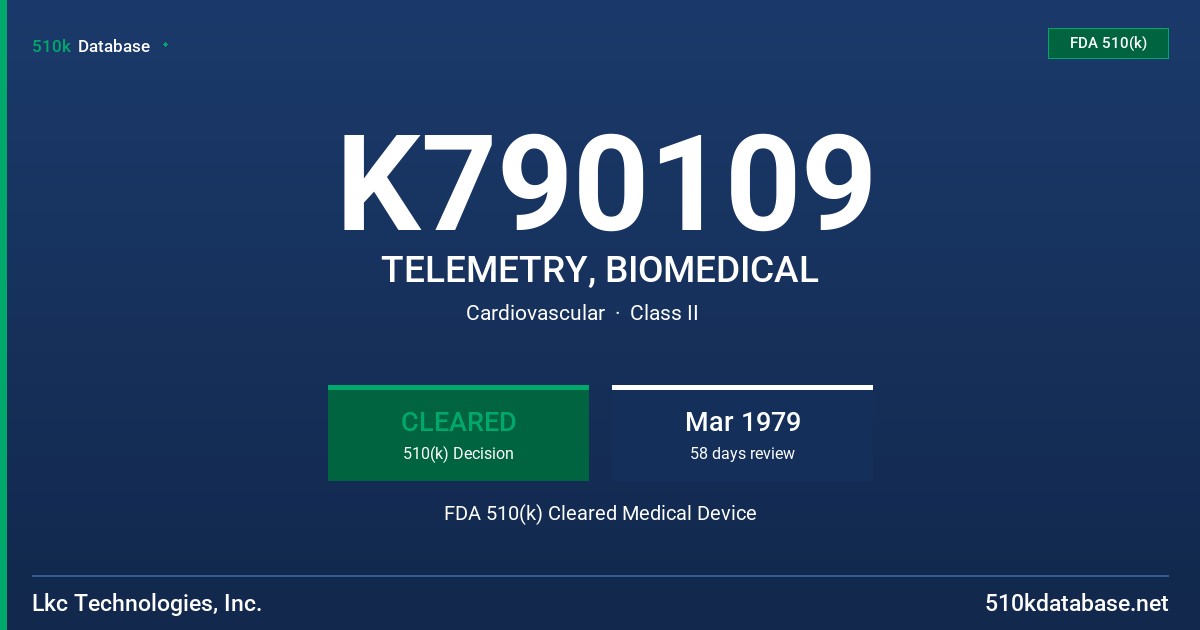 510k Database

FDA 510(k)

K790109

TELEMETRY, BIOMEDICAL

Cardiovascular · Class II

CLEARED
510(k) Decision

Mar 1979
58 days review

FDA 510(k) Cleared Medical Device

Lkc Technologies, Inc.

510kdatabase.net