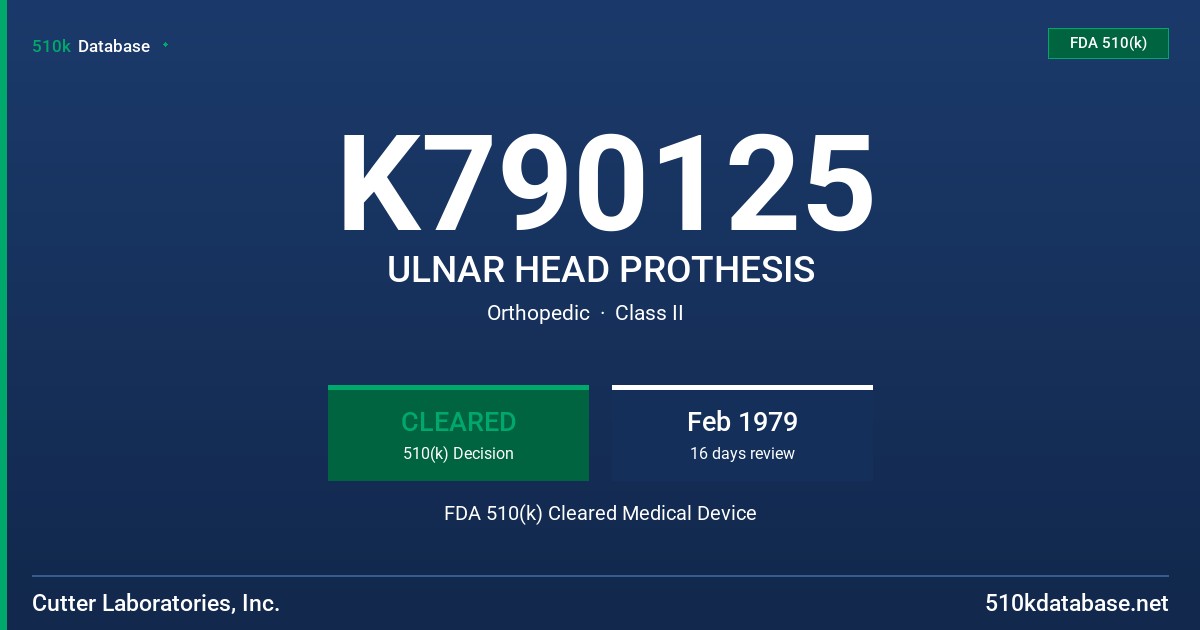 510k Database

FDA 510(k)

K790125

ULNAR HEAD PROTHESIS

Orthopedic · Class II

CLEARED
510(k) Decision

Feb 1979
16 days review

FDA 510(k) Cleared Medical Device

Cutter Laboratories, Inc.

510kdatabase.net