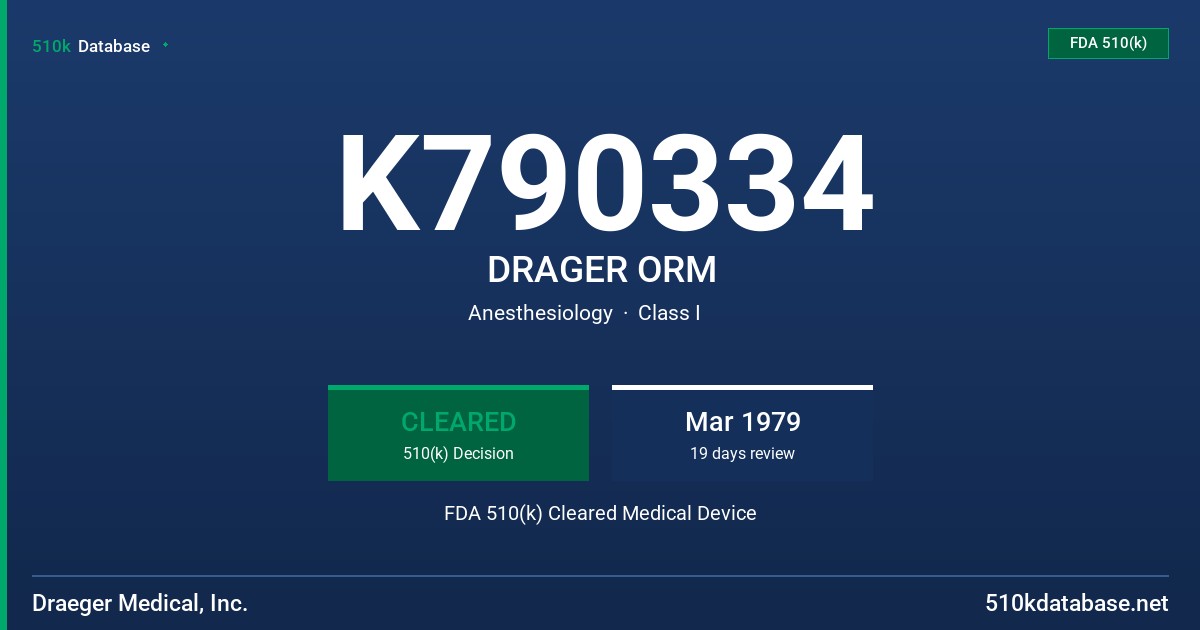 510k Database

FDA 510(k)

K790334

DRAGER ORM

Anesthesiology · Class I

CLEARED
510(k) Decision

Mar 1979
19 days review

FDA 510(k) Cleared Medical Device

Draeger Medical, Inc.

510kdatabase.net