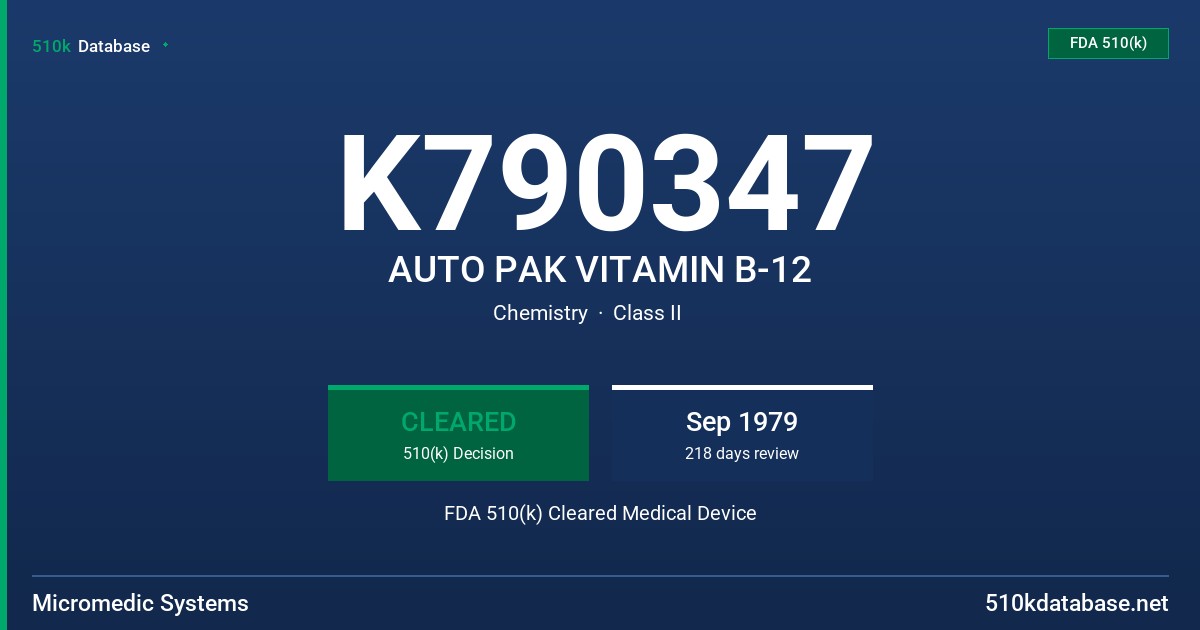 510k Database

FDA 510(k)

K790347

AUTO PAK VITAMIN B-12

Chemistry · Class II

CLEARED
510(k) Decision

Sep 1979
218 days review

FDA 510(k) Cleared Medical Device

Micromedic Systems

510kdatabase.net