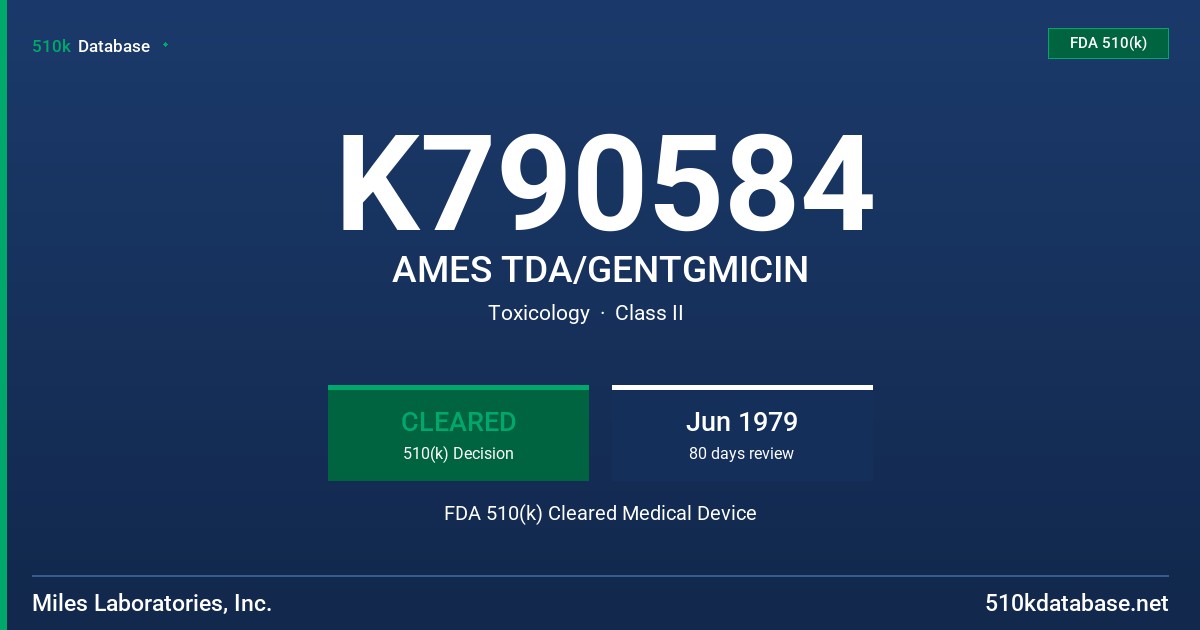 510k Database

FDA 510(k)

K790584

AMES TDA/GENTGMICIN

Toxicology · Class II

CLEARED
510(k) Decision

Jun 1979
80 days review

FDA 510(k) Cleared Medical Device

Miles Laboratories, Inc.

510kdatabase.net