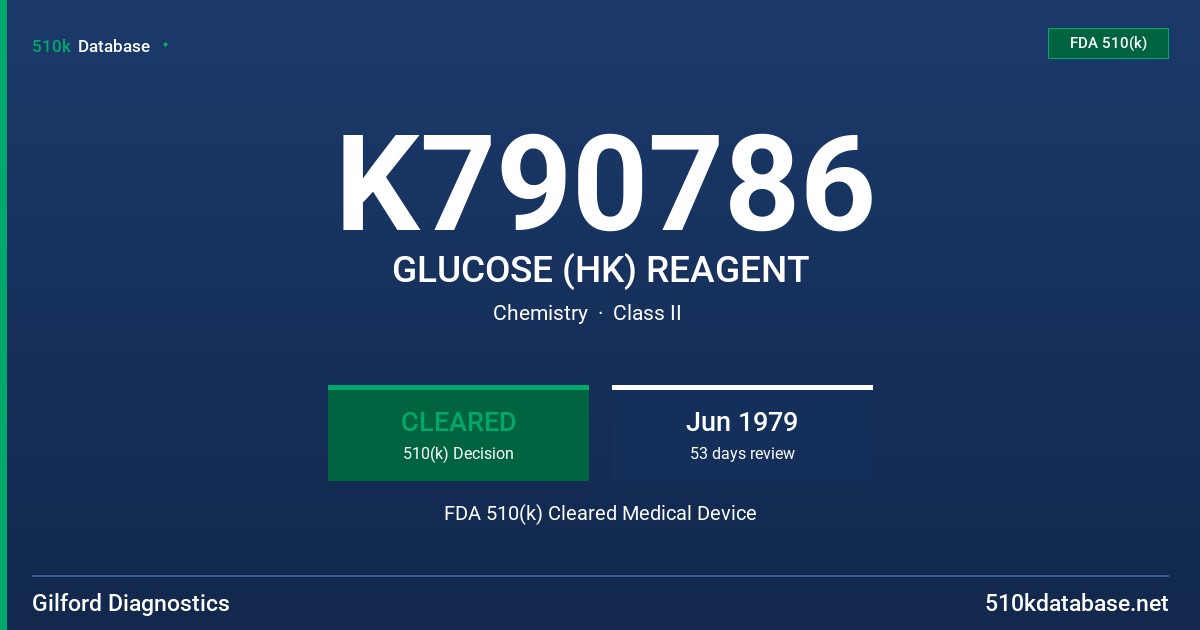 510k Database

FDA 510(k)

K790786

GLUCOSE (HK) REAGENT

Chemistry · Class II

CLEARED
510(k) Decision

Jun 1979
53 days review

FDA 510(k) Cleared Medical Device

Gilford Diagnostics

510kdatabase.net