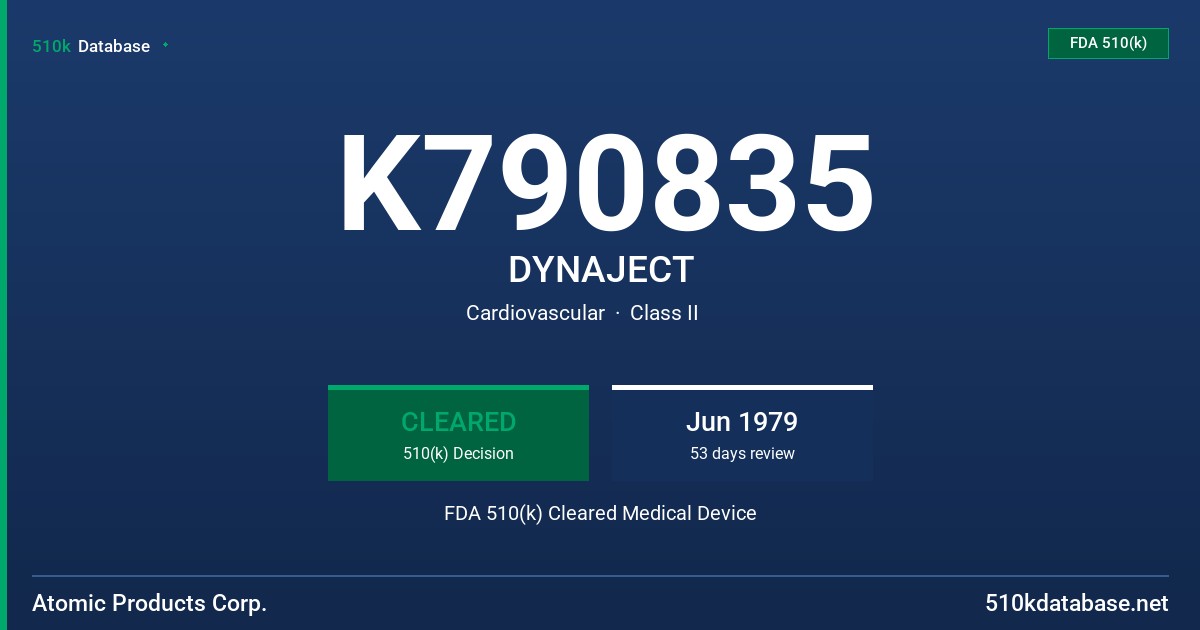 510k Database

FDA 510(k)

K790835

DYNAJECT

Cardiovascular · Class II

CLEARED
510(k) Decision

Jun 1979
53 days review

FDA 510(k) Cleared Medical Device

Atomic Products Corp.

510kdatabase.net