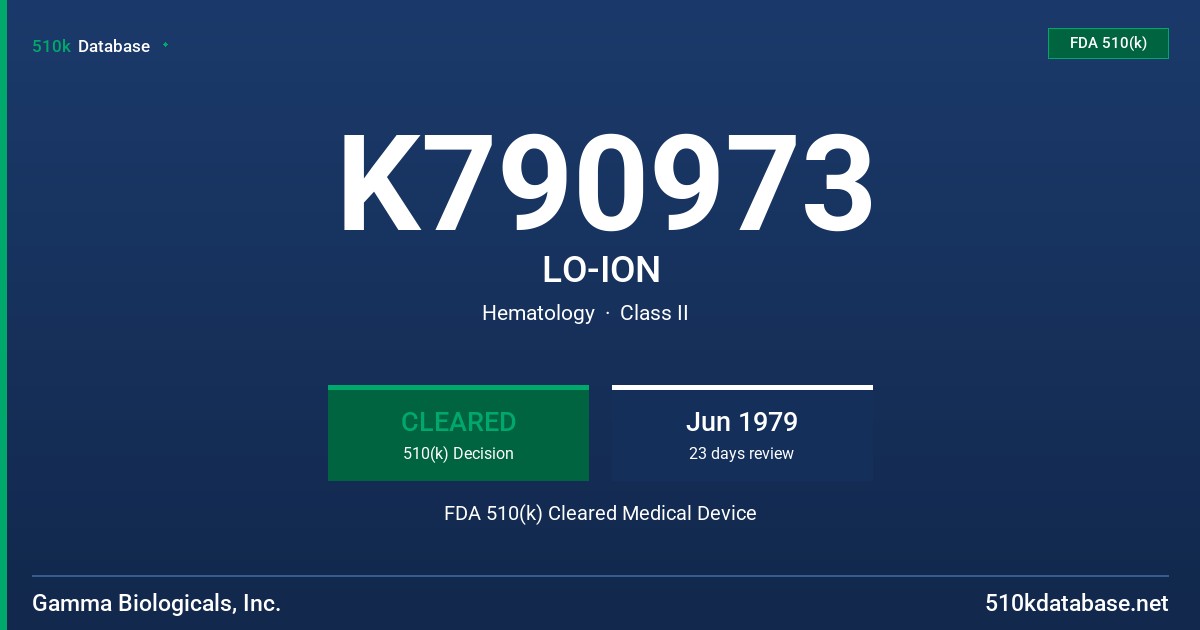 510k Database

FDA 510(k)

K790973

LO-ION

Hematology · Class II

CLEARED
510(k) Decision

Jun 1979
23 days review

FDA 510(k) Cleared Medical Device

Gamma Biologicals, Inc.

510kdatabase.net