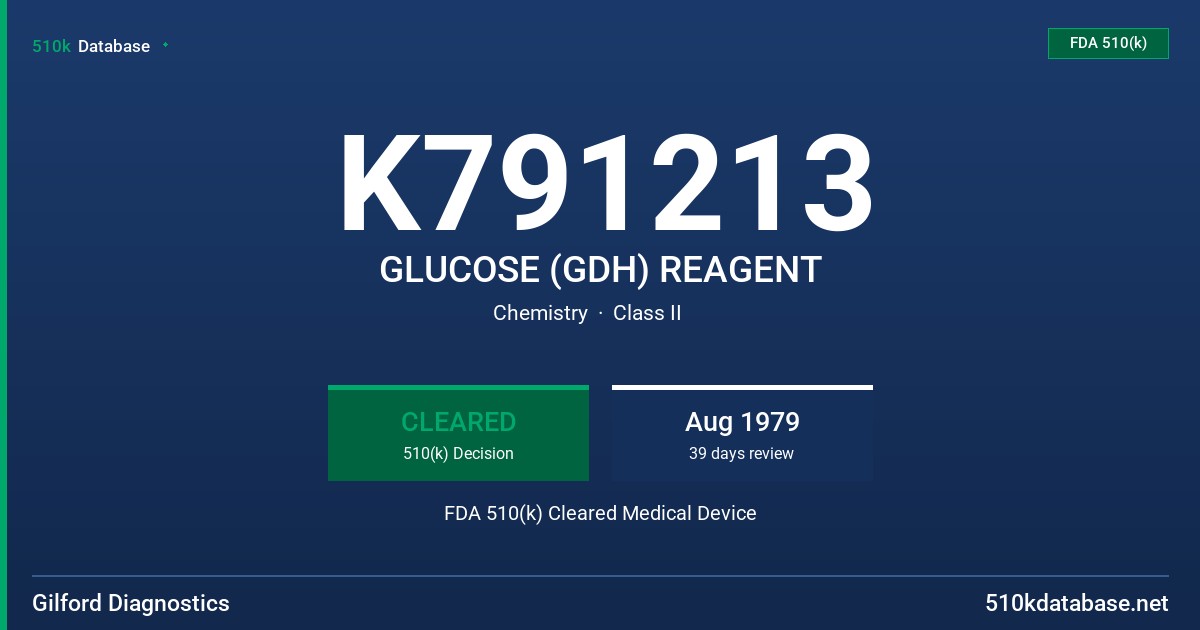 510k Database

FDA 510(k)

K791213

GLUCOSE (GDH) REAGENT

Chemistry · Class II

CLEARED
510(k) Decision

Aug 1979
39 days review

FDA 510(k) Cleared Medical Device

Gilford Diagnostics

510kdatabase.net