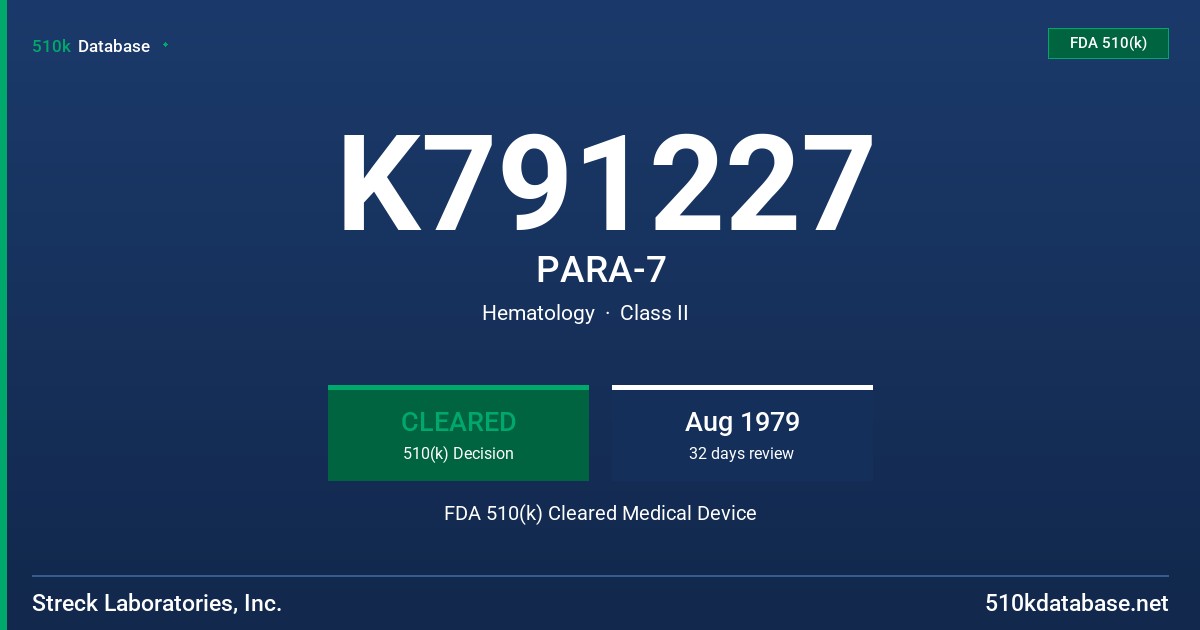 510k Database

FDA 510(k)

K791227

PARA-7

Hematology · Class II

CLEARED
510(k) Decision

Aug 1979
32 days review

FDA 510(k) Cleared Medical Device

Streck Laboratories, Inc.

510kdatabase.net