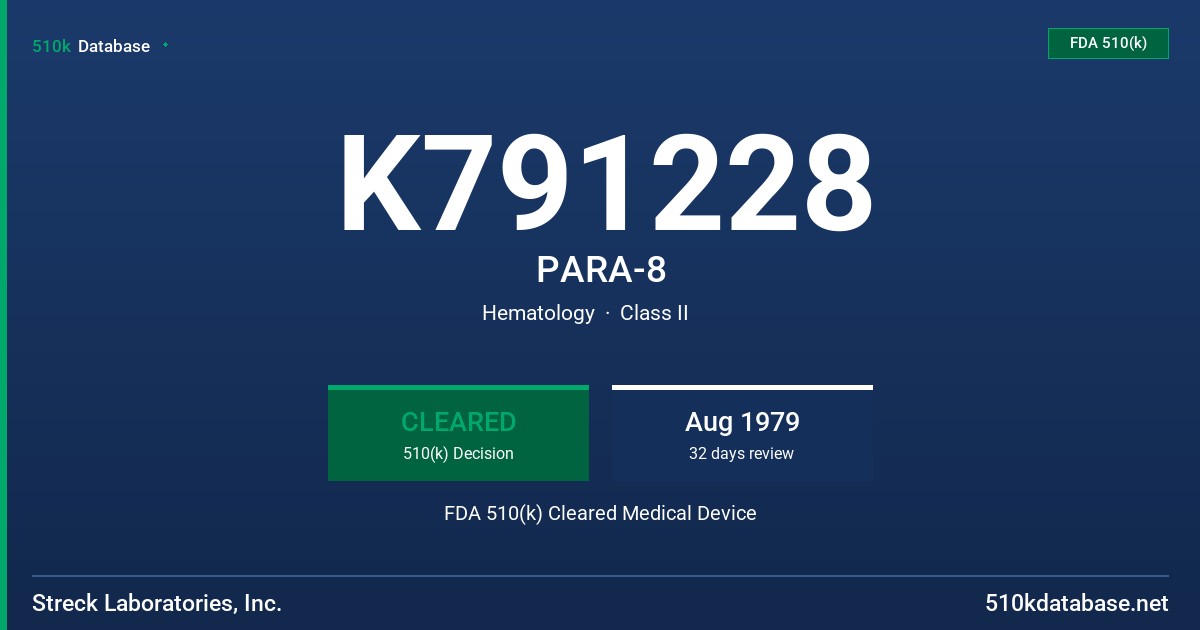 510k Database

FDA 510(k)

K791228

PARA-8

Hematology · Class II

CLEARED
510(k) Decision

Aug 1979
32 days review

FDA 510(k) Cleared Medical Device

Streck Laboratories, Inc.

510kdatabase.net