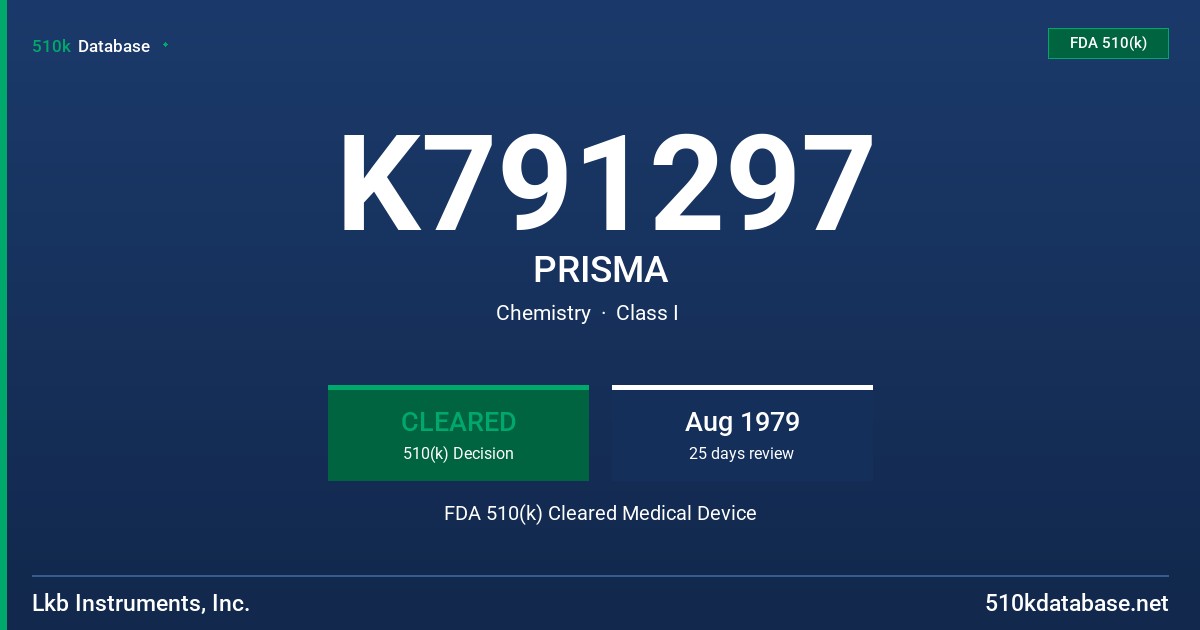 510k Database

FDA 510(k)

K791297

PRISMA

Chemistry · Class I

CLEARED
510(k) Decision

Aug 1979
25 days review

FDA 510(k) Cleared Medical Device

Lkb Instruments, Inc.

510kdatabase.net