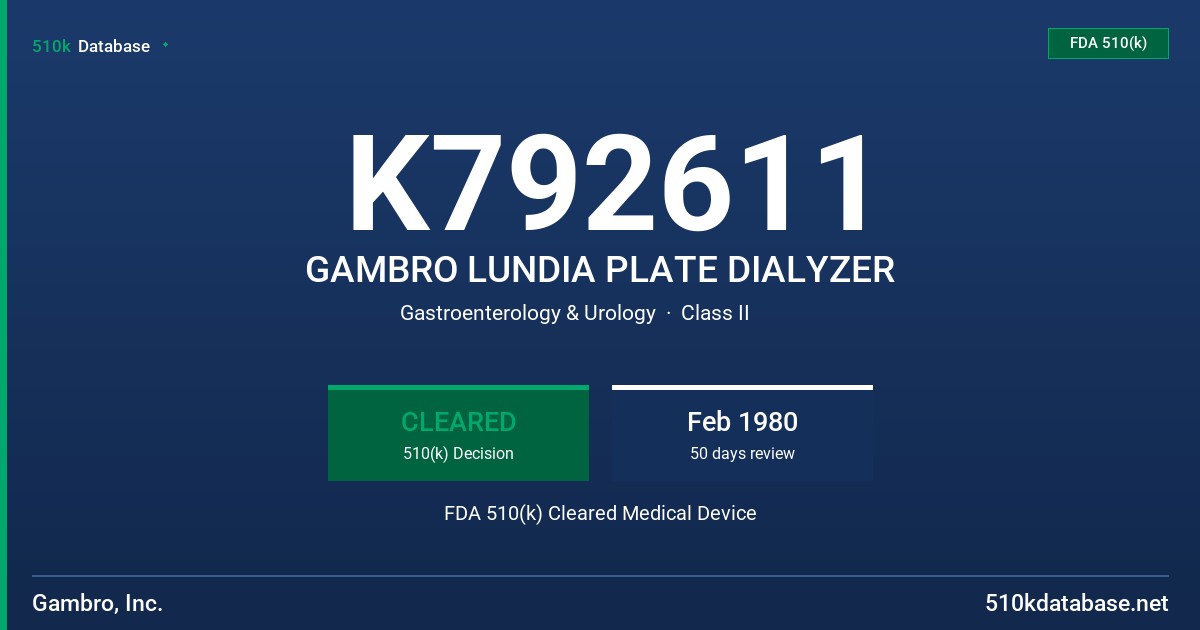 510k Database

FDA 510(k)

K792611

GAMBRO LUNDIA PLATE DIALYZER

Gastroenterology & Urology · Class II

CLEARED
510(k) Decision

Feb 1980
50 days review

FDA 510(k) Cleared Medical Device

Gambro, Inc.

510kdatabase.net