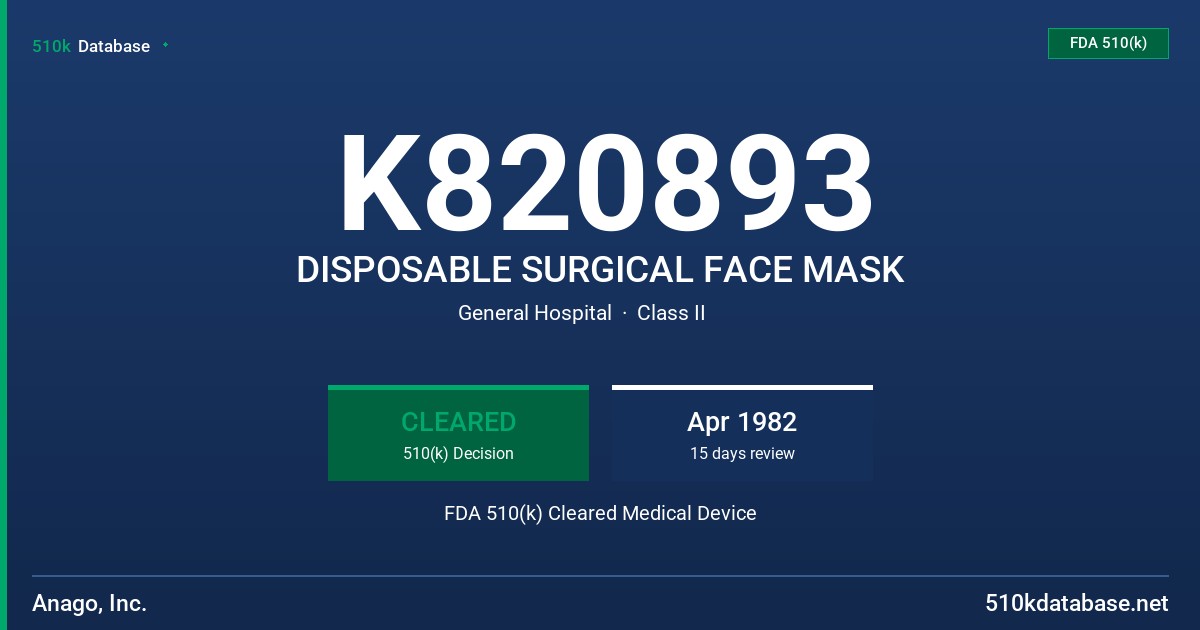 510k Database

FDA 510(k)

K820893

DISPOSABLE SURGICAL FACE MASK

General Hospital · Class II

CLEARED
510(k) Decision

Apr 1982
15 days review

FDA 510(k) Cleared Medical Device

Anago, Inc.

510kdatabase.net