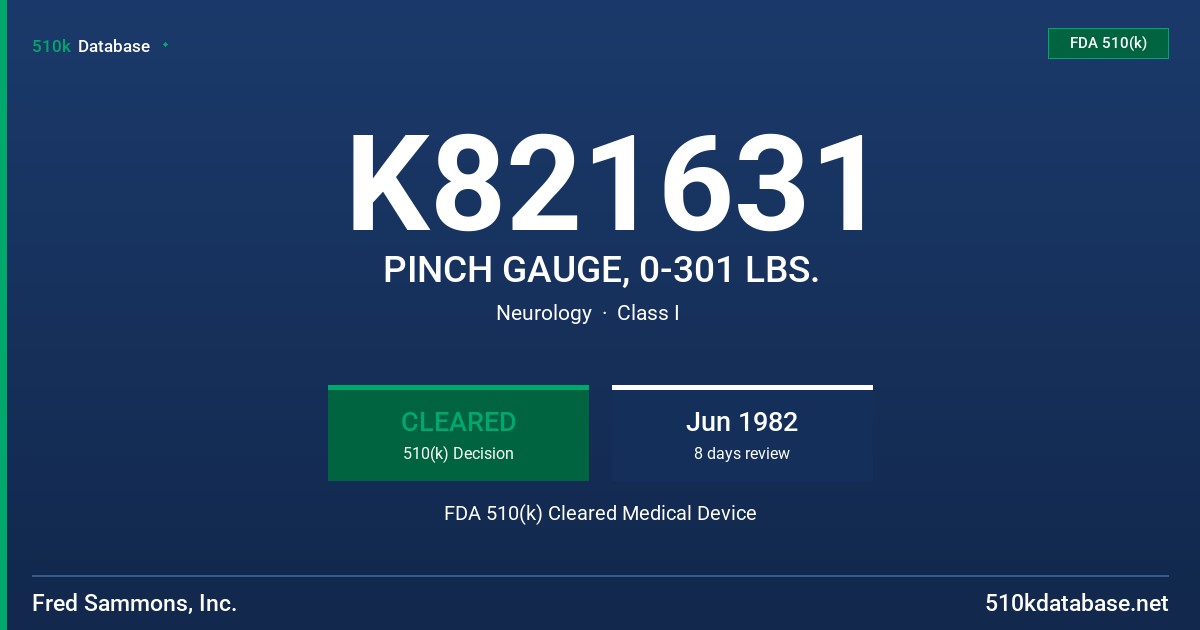 510k Database

FDA 510(k)

K821631

PINCH GAUGE, 0-301 LBS.

Neurology · Class I

CLEARED
510(k) Decision

Jun 1982
8 days review

FDA 510(k) Cleared Medical Device

Fred Sammons, Inc.

510kdatabase.net