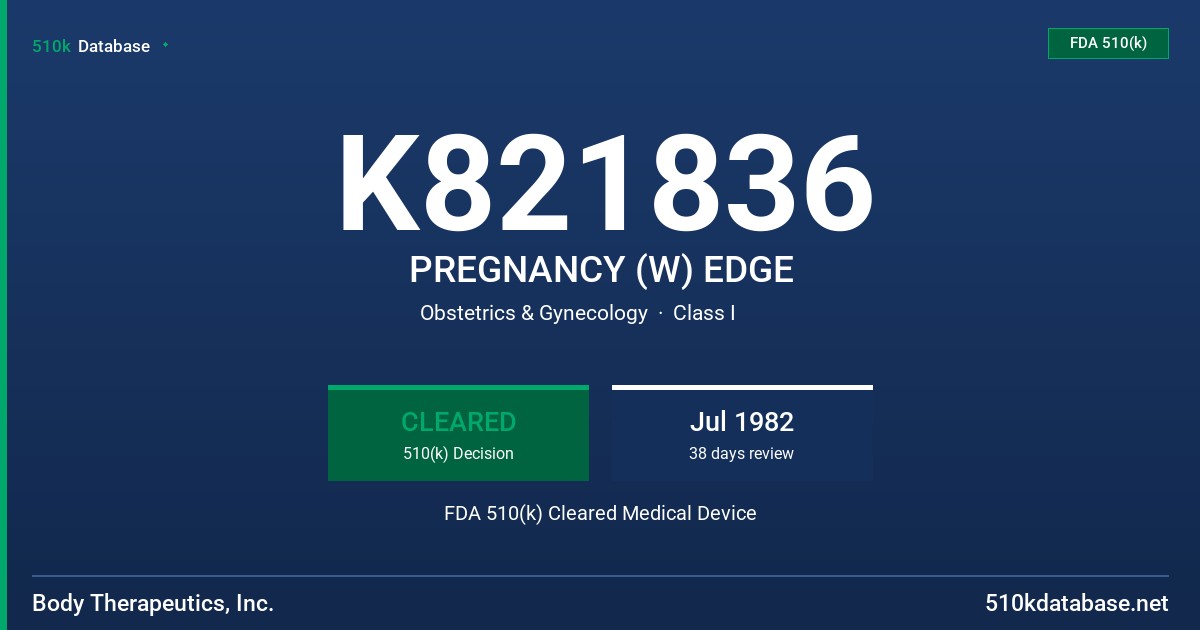 510k Database

FDA 510(k)

K821836

PREGNANCY (W) EDGE

Obstetrics & Gynecology · Class I

CLEARED
510(k) Decision

Jul 1982
38 days review

FDA 510(k) Cleared Medical Device

Body Therapeutics, Inc.

510kdatabase.net