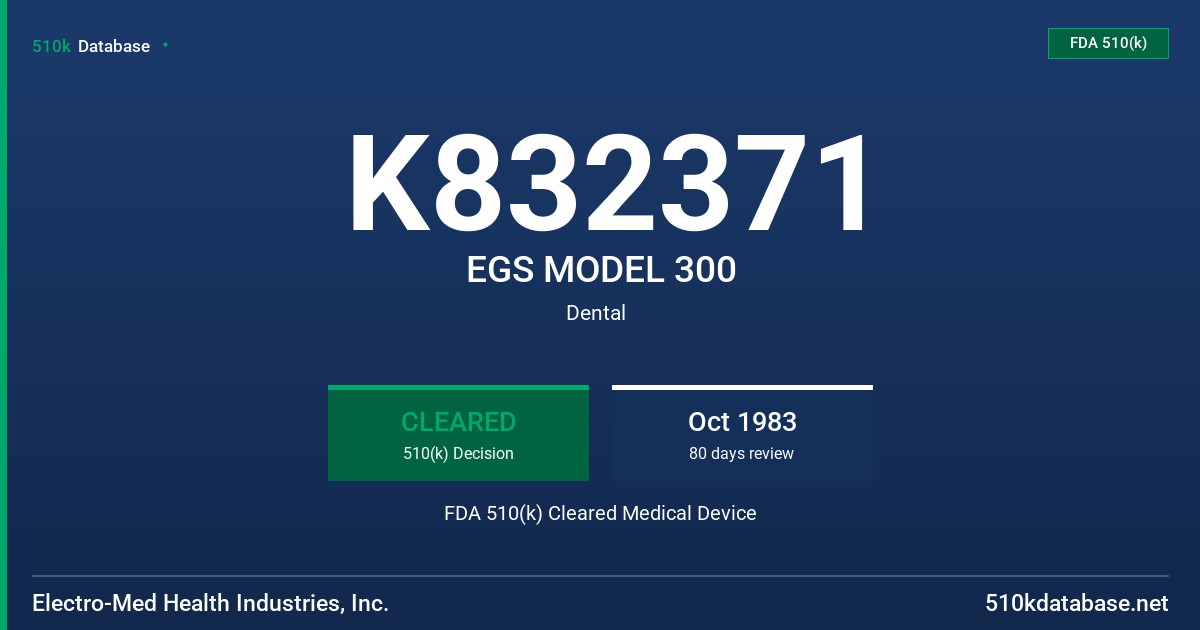 510k Database

FDA 510(k)

K832371

EGS MODEL 300

Dental

CLEARED
510(k) Decision

Oct 1983
80 days review

FDA 510(k) Cleared Medical Device

Electro-Med Health Industries, Inc.

510kdatabase.net