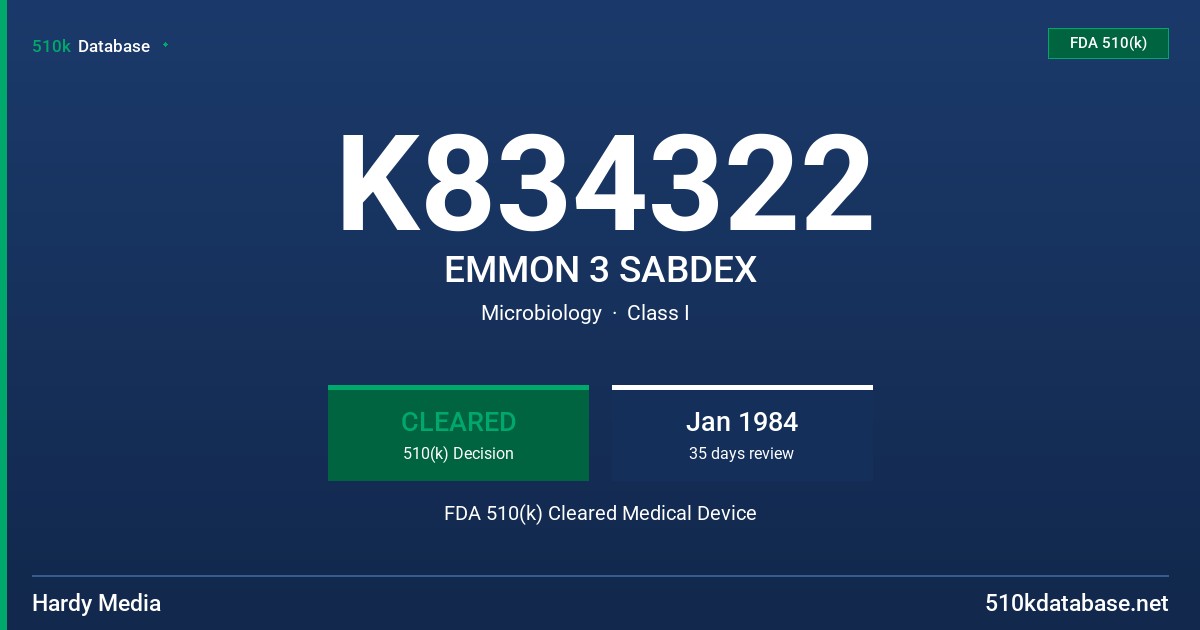 510k Database

FDA 510(k)

K834322

EMMON 3 SABDEX

Microbiology · Class I

CLEARED
510(k) Decision

Jan 1984
35 days review

FDA 510(k) Cleared Medical Device

Hardy Media

510kdatabase.net