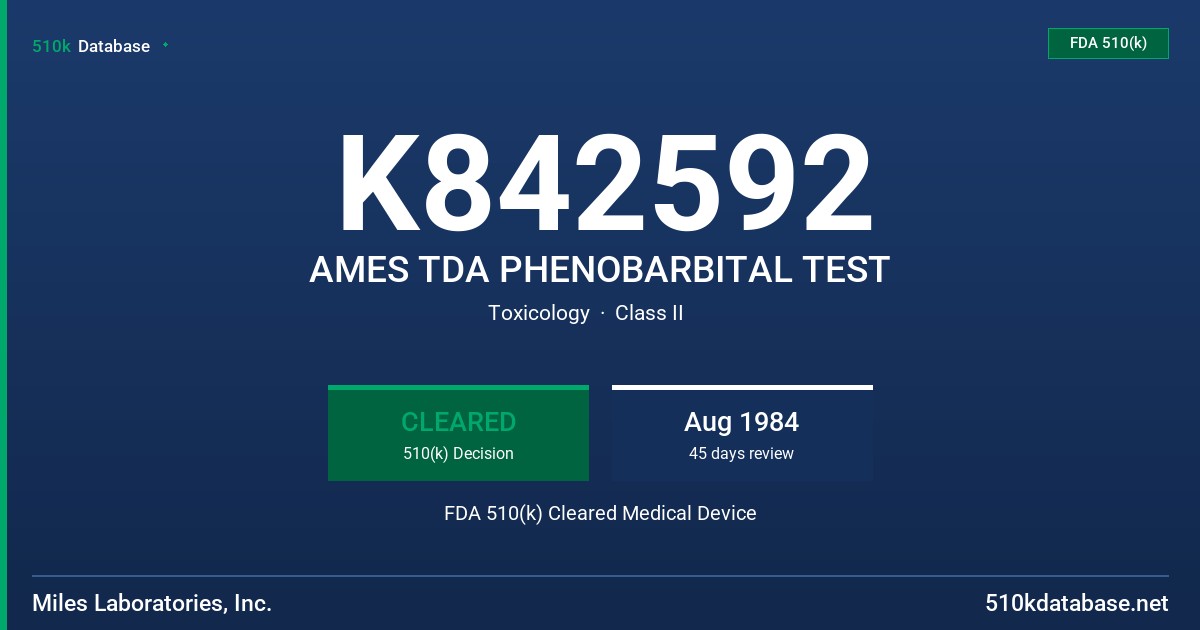 510k Database

FDA 510(k)

K842592

AMES TDA PHENOBARBITAL TEST

Toxicology · Class II

CLEARED
510(k) Decision

Aug 1984
45 days review

FDA 510(k) Cleared Medical Device

Miles Laboratories, Inc.

510kdatabase.net