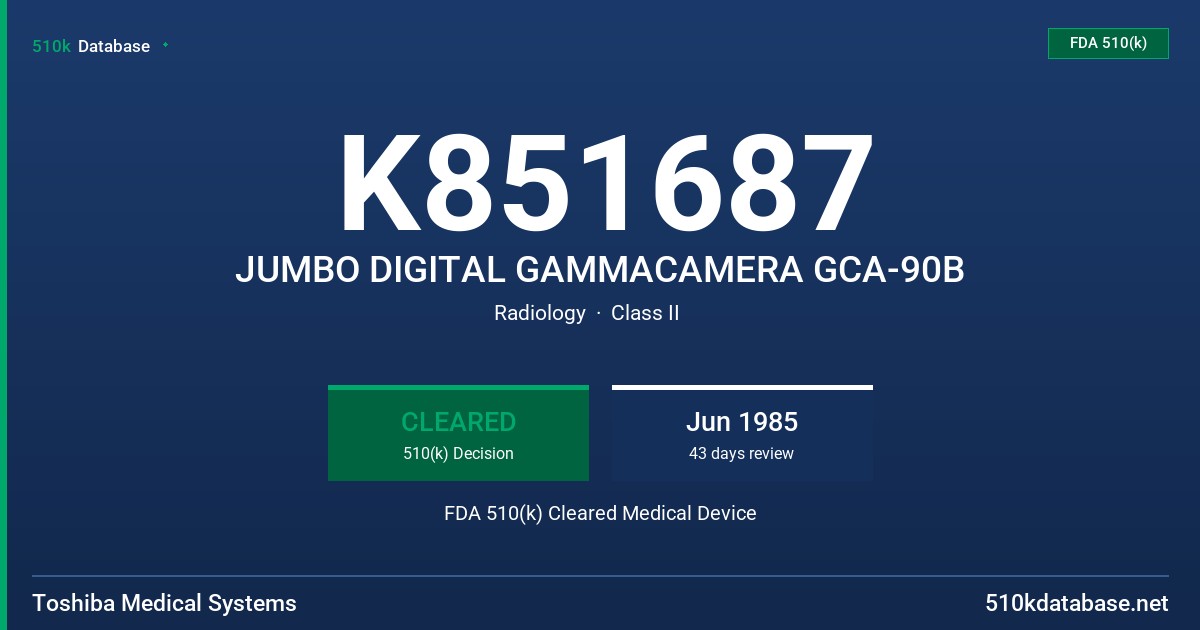 510k Database

FDA 510(k)

K851687

JUMBO DIGITAL GAMMACAMERA GCA-90B

Radiology · Class II

CLEARED
510(k) Decision

Jun 1985
43 days review

FDA 510(k) Cleared Medical Device

Toshiba Medical Systems

510kdatabase.net