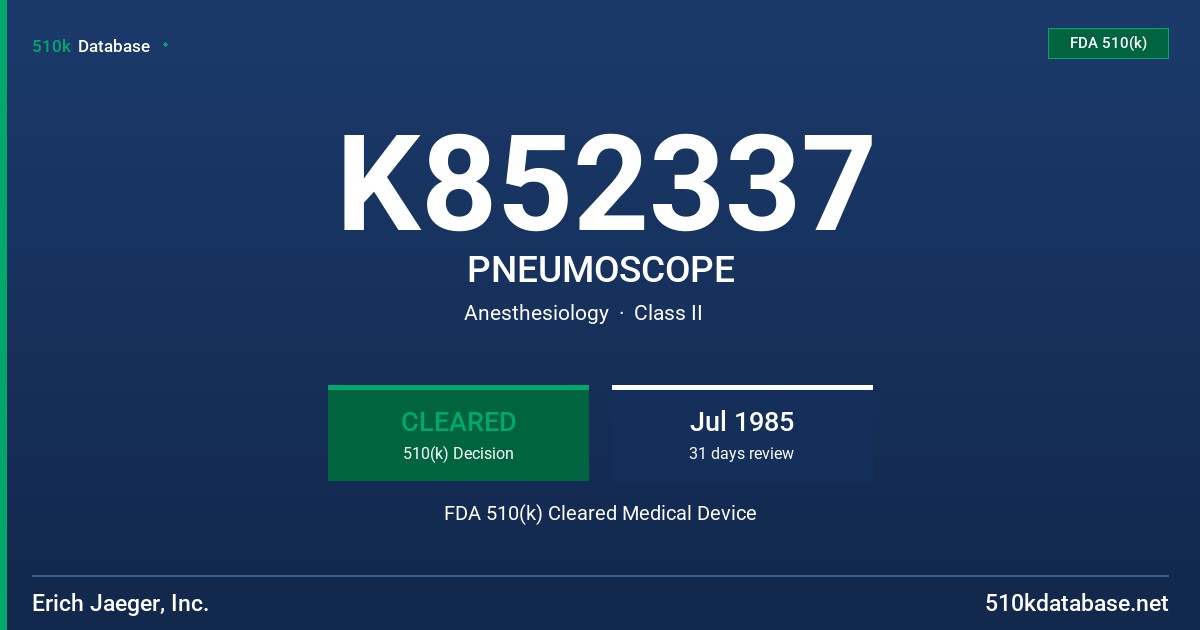 510k Database

FDA 510(k)

K852337

PNEUMOSCOPE

Anesthesiology · Class II

CLEARED
510(k) Decision

Jul 1985
31 days review

FDA 510(k) Cleared Medical Device

Erich Jaeger, Inc.

510kdatabase.net