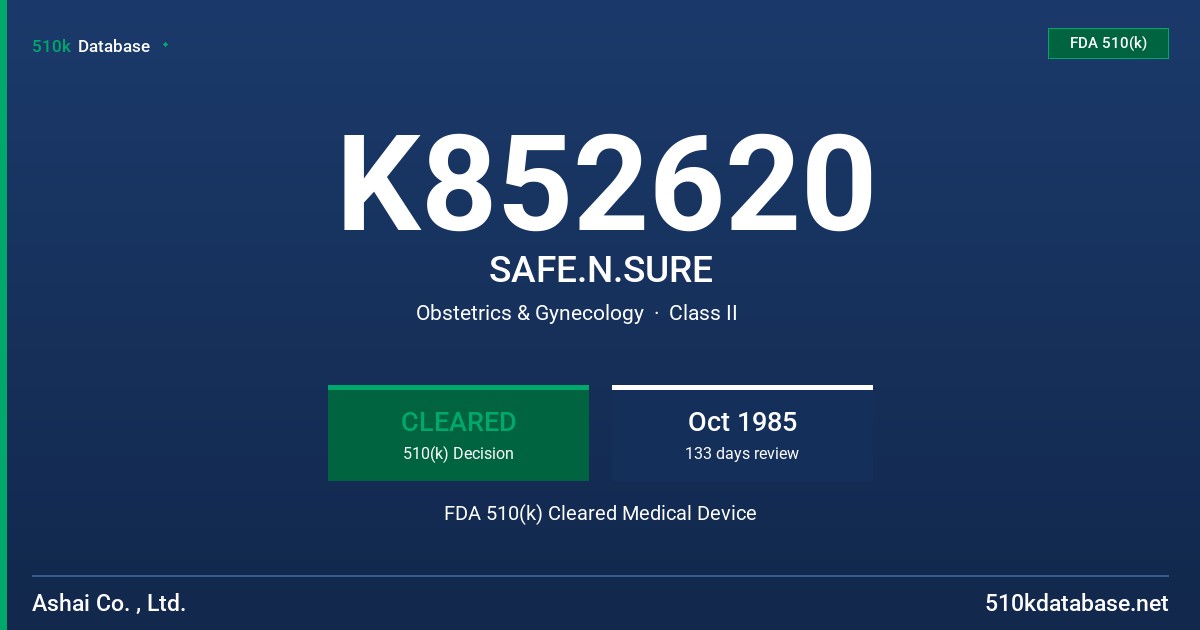 510k Database

FDA 510(k)

K852620

SAFE.N.SURE

Obstetrics & Gynecology · Class II

CLEARED
510(k) Decision

Oct 1985
133 days review

FDA 510(k) Cleared Medical Device

Ashai Co. , Ltd.

510kdatabase.net