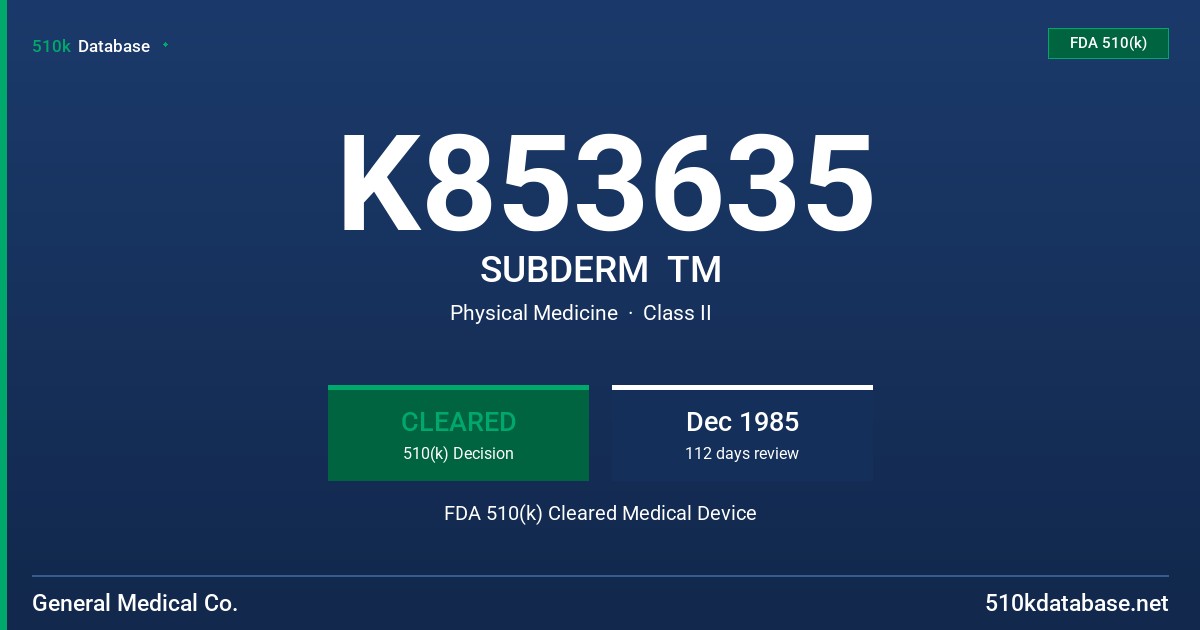 510k Database

FDA 510(k)

K853635

SUBDERM TM

Physical Medicine · Class II

CLEARED
510(k) Decision

Dec 1985
112 days review

FDA 510(k) Cleared Medical Device

General Medical Co.

510kdatabase.net