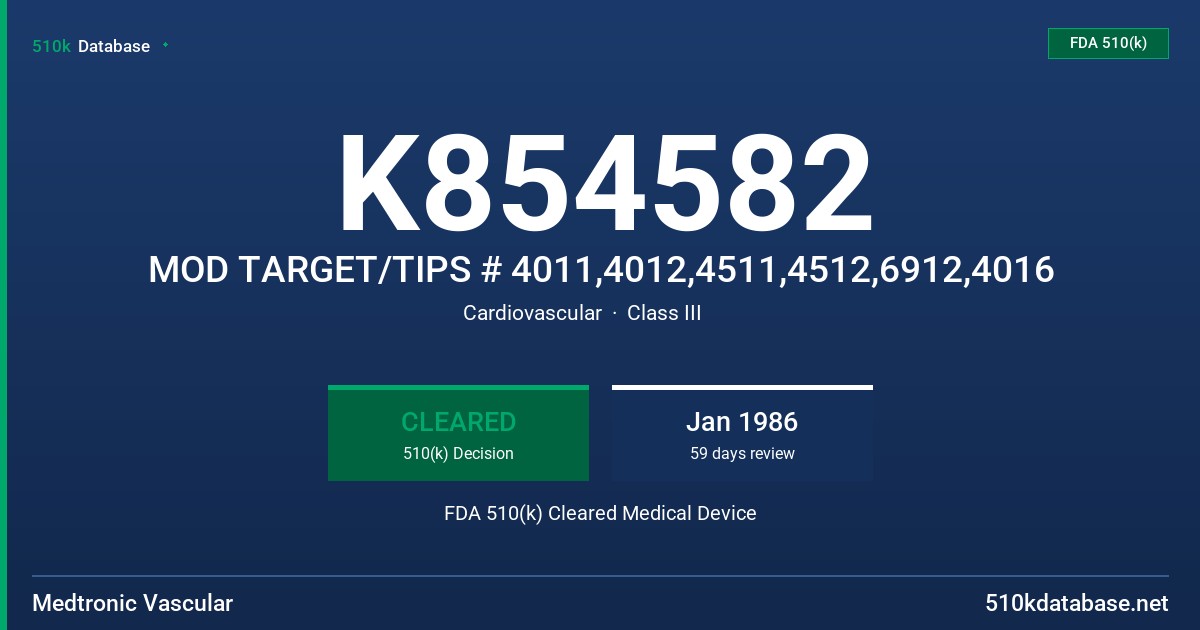 510k Database

FDA 510(k)

K854582

MOD TARGET/TIPS # 4011,4012,4511,4512,6912,4016

Cardiovascular · Class III

CLEARED
510(k) Decision

Jan 1986
59 days review

FDA 510(k) Cleared Medical Device

Medtronic Vascular

510kdatabase.net