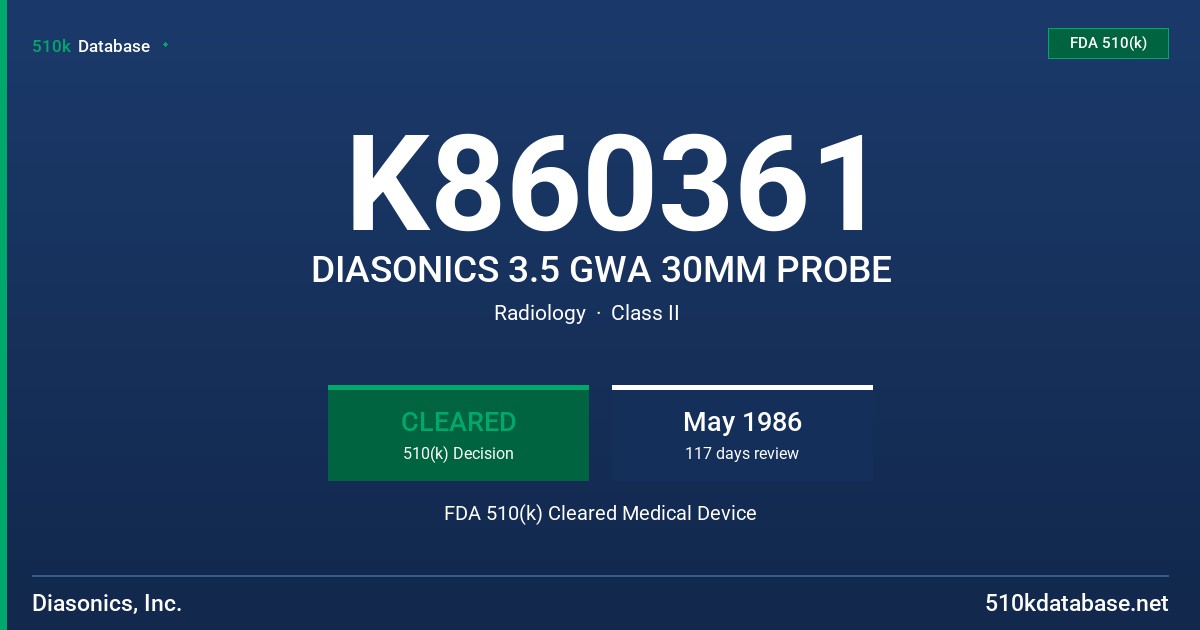 510k Database

FDA 510(k)

K860361

DIASONICS 3.5 GWA 30MM PROBE

Radiology · Class II

CLEARED
510(k) Decision

May 1986
117 days review

FDA 510(k) Cleared Medical Device

Diasonics, Inc.

510kdatabase.net