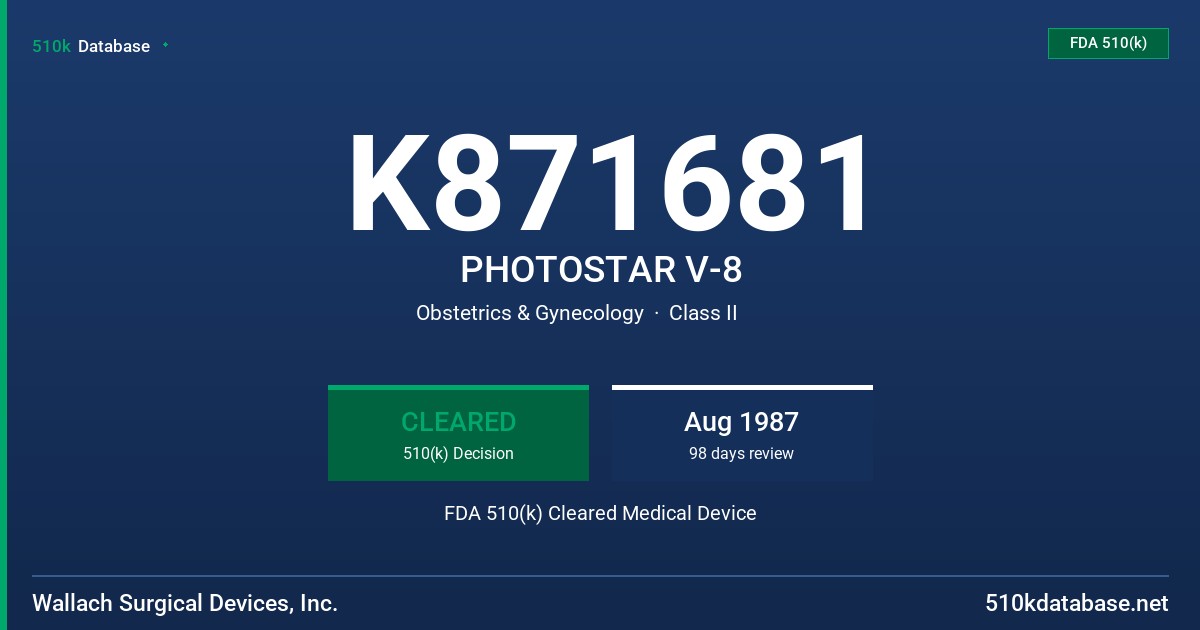 510k Database

FDA 510(k)

K871681

PHOTOSTAR V-8

Obstetrics & Gynecology · Class II

CLEARED
510(k) Decision

Aug 1987
98 days review

FDA 510(k) Cleared Medical Device

Wallach Surgical Devices, Inc.

510kdatabase.net