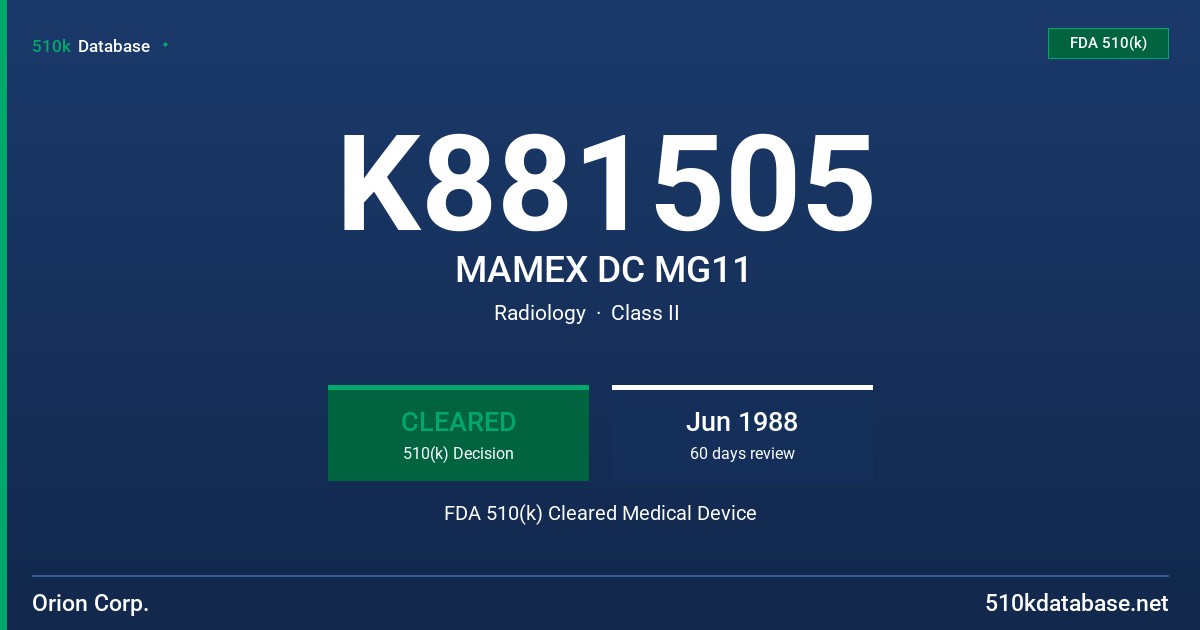 510k Database

FDA 510(k)

K881505

MAMEX DC MG11

Radiology · Class II

CLEARED
510(k) Decision

Jun 1988
60 days review

FDA 510(k) Cleared Medical Device

Orion Corp.

510kdatabase.net