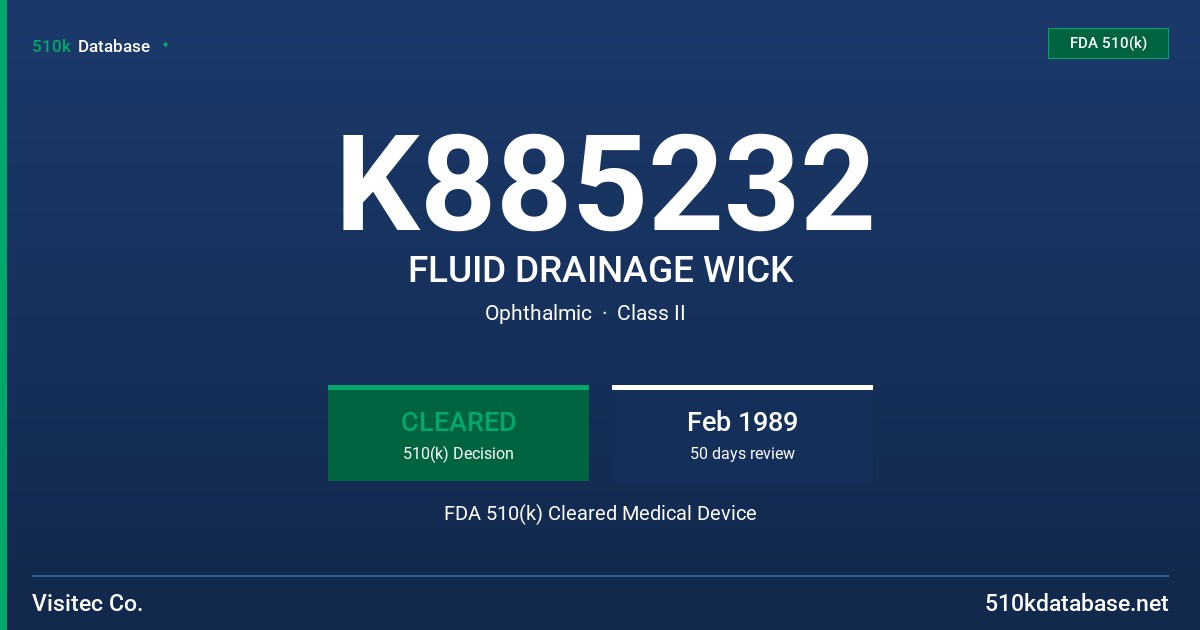 510k Database

FDA 510(k)

K885232

FLUID DRAINAGE WICK

Ophthalmic · Class II

CLEARED
510(k) Decision

Feb 1989
50 days review

FDA 510(k) Cleared Medical Device

Visitec Co.

510kdatabase.net