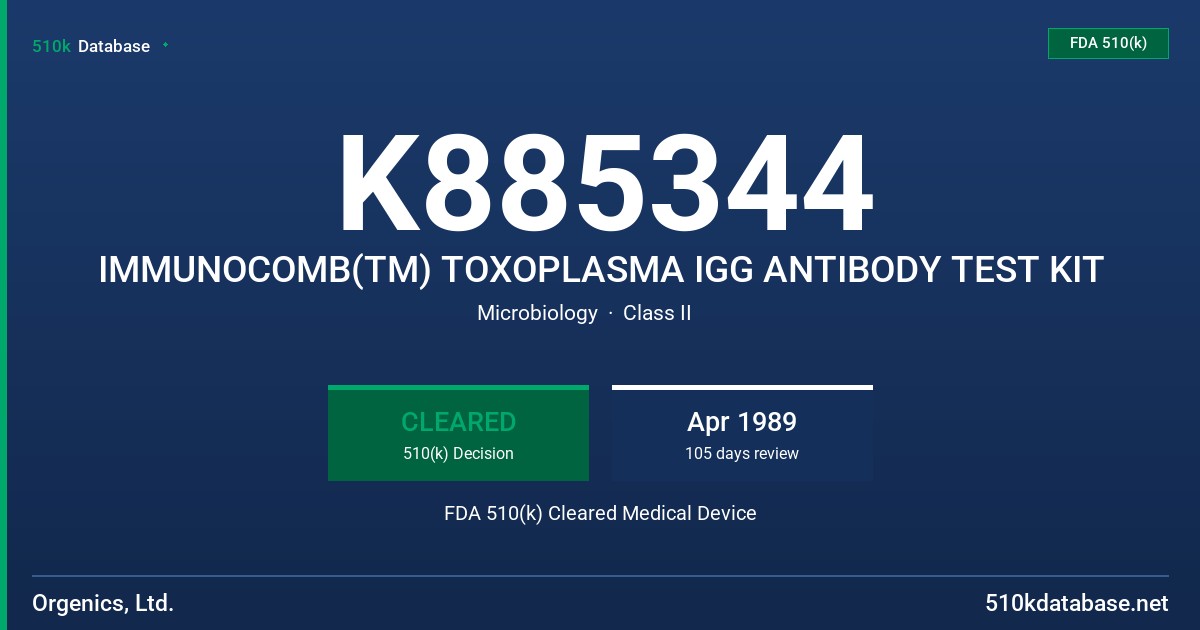 510k Database

FDA 510(k)

K885344

IMMUNOCOMB(TM) TOXOPLASMA IGG ANTIBODY TEST KIT

Microbiology · Class II

CLEARED
510(k) Decision

Apr 1989
105 days review

FDA 510(k) Cleared Medical Device

Orgenics, Ltd.

510kdatabase.net