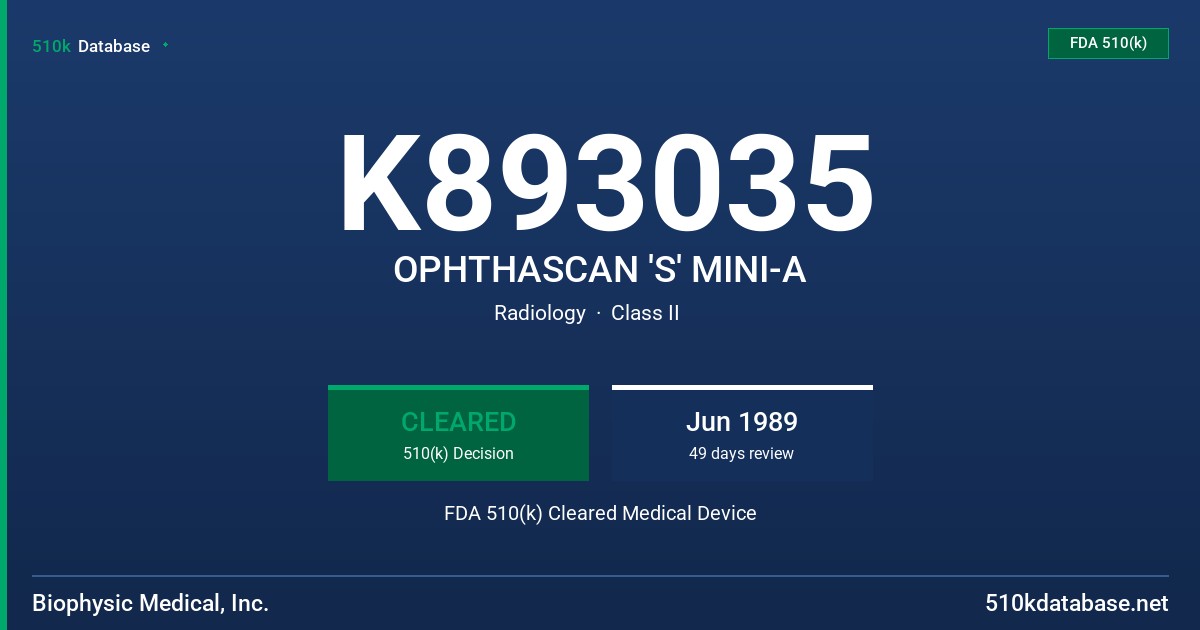 510k Database

FDA 510(k)

K893035

OPHTHASCAN 'S' MINI-A

Radiology · Class II

CLEARED
510(k) Decision

Jun 1989
49 days review

FDA 510(k) Cleared Medical Device

Biophysic Medical, Inc.

510kdatabase.net