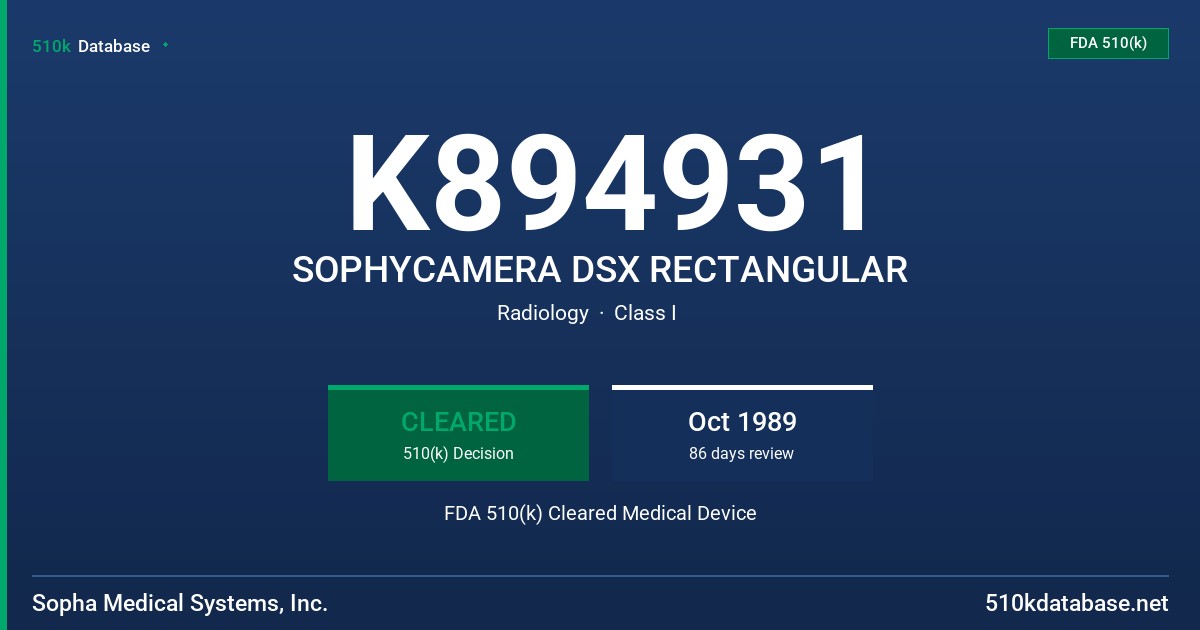 510k Database

FDA 510(k)

K894931

SOPHYCAMERA DSX RECTANGULAR

Radiology · Class I

CLEARED
510(k) Decision

Oct 1989
86 days review

FDA 510(k) Cleared Medical Device

Sopha Medical Systems, Inc.

510kdatabase.net