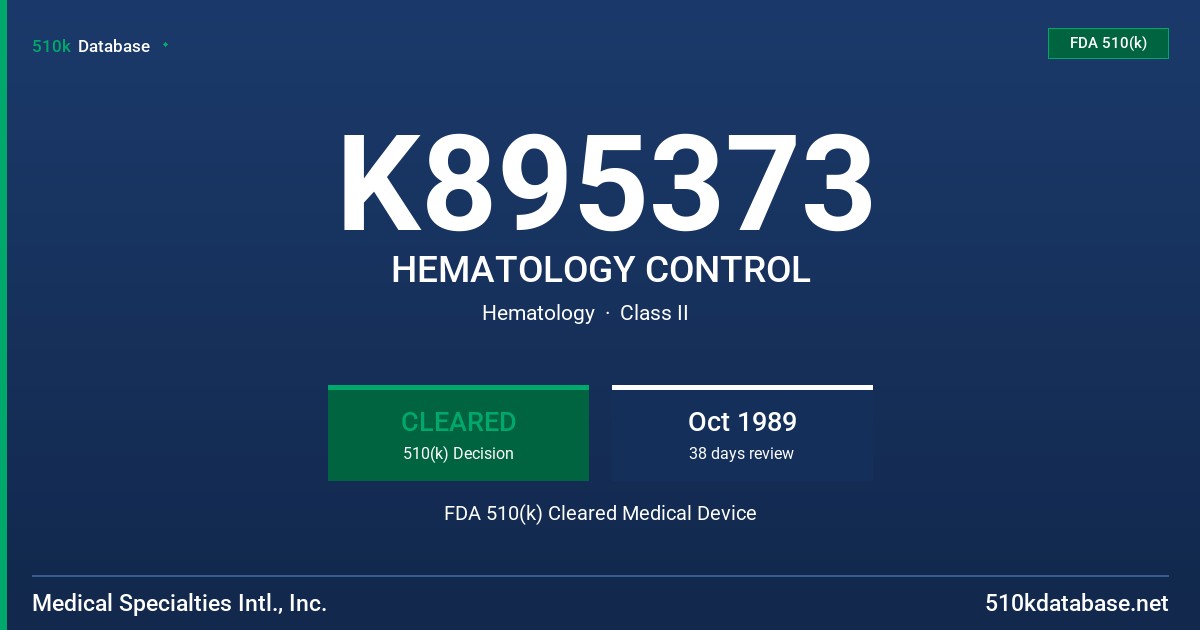 510k Database

FDA 510(k)

K895373

HEMATOLOGY CONTROL

Hematology · Class II

CLEARED
510(k) Decision

Oct 1989
38 days review

FDA 510(k) Cleared Medical Device

Medical Specialties Intl., Inc.

510kdatabase.net