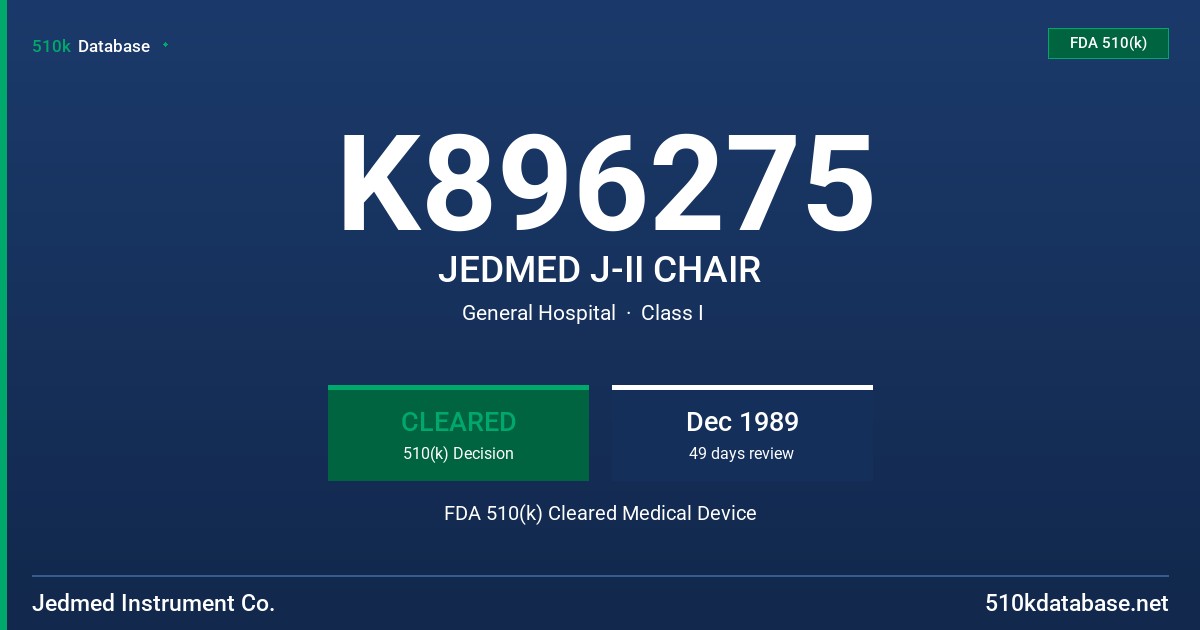 510k Database

FDA 510(k)

K896275

JEDMED J-II CHAIR

General Hospital · Class I

CLEARED
510(k) Decision

Dec 1989
49 days review

FDA 510(k) Cleared Medical Device

Jedmed Instrument Co.

510kdatabase.net