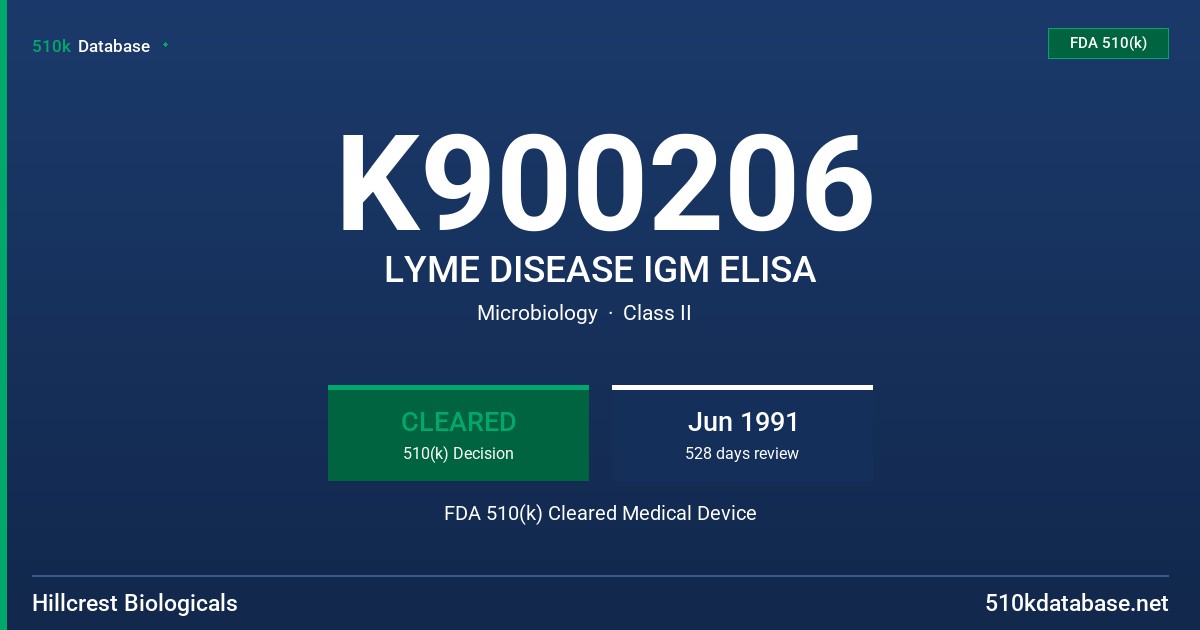 510k Database

FDA 510(k)

K900206

LYME DISEASE IGM ELISA

Microbiology · Class II

CLEARED
510(k) Decision

Jun 1991
528 days review

FDA 510(k) Cleared Medical Device

Hillcrest Biologicals

510kdatabase.net