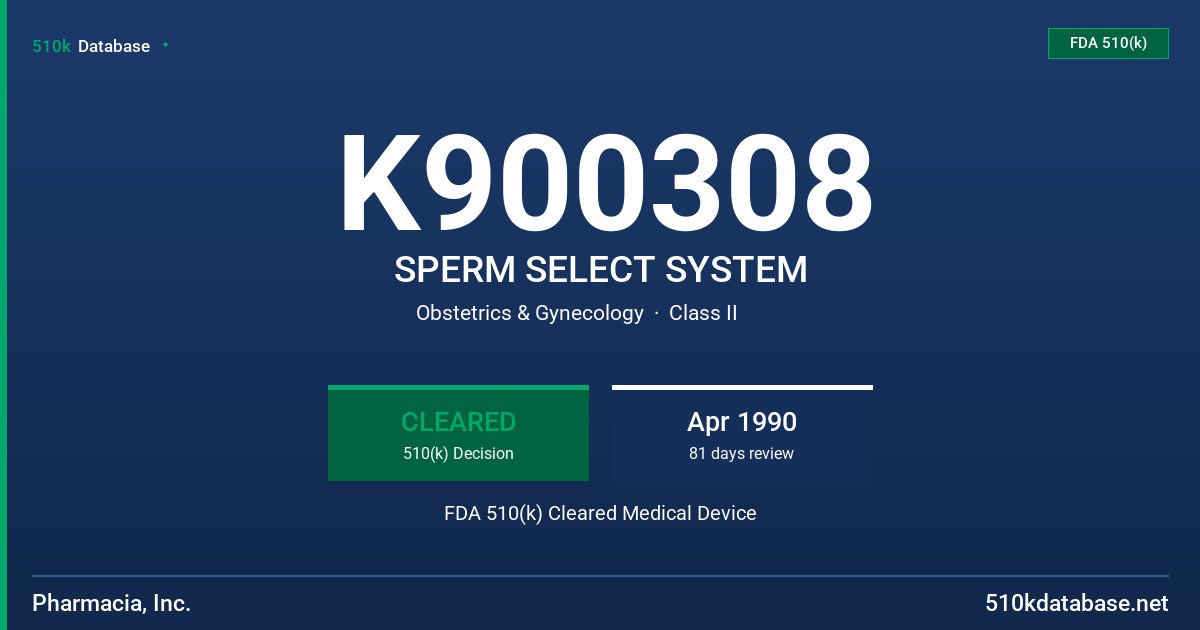 510k Database

FDA 510(k)

K900308

SPERM SELECT SYSTEM

Obstetrics & Gynecology · Class II

CLEARED
510(k) Decision

Apr 1990
81 days review

FDA 510(k) Cleared Medical Device

Pharmacia, Inc.

510kdatabase.net