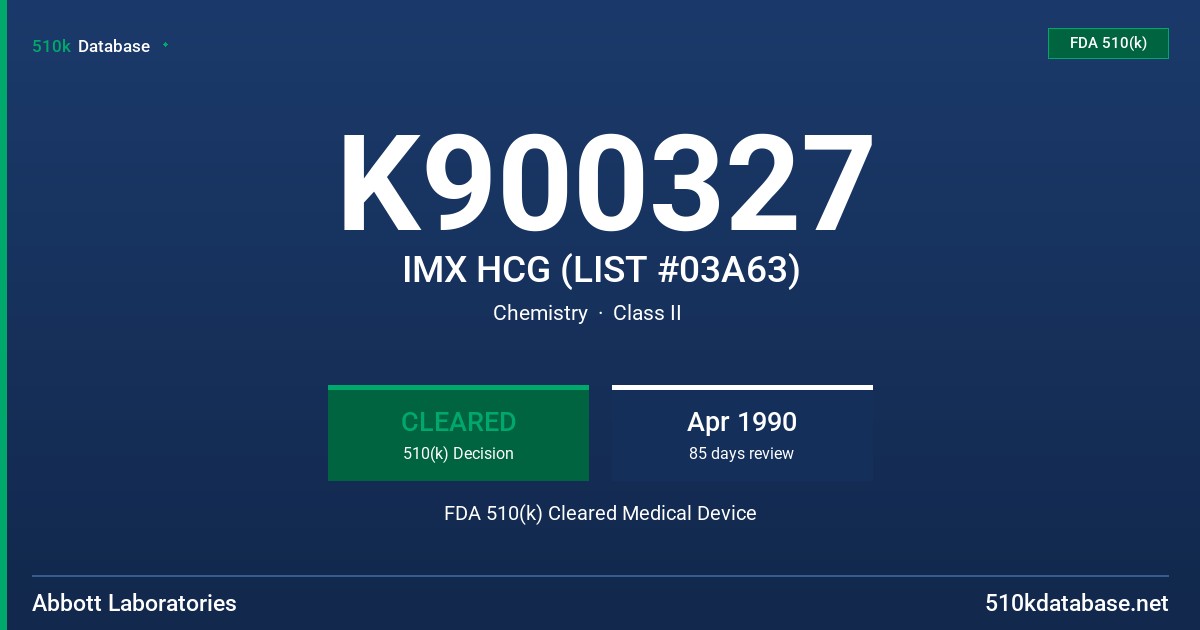 510k Database

FDA 510(k)

K900327

IMX HCG (LIST #03A63)

Chemistry · Class II

CLEARED
510(k) Decision

Apr 1990
85 days review

FDA 510(k) Cleared Medical Device

Abbott Laboratories

510kdatabase.net