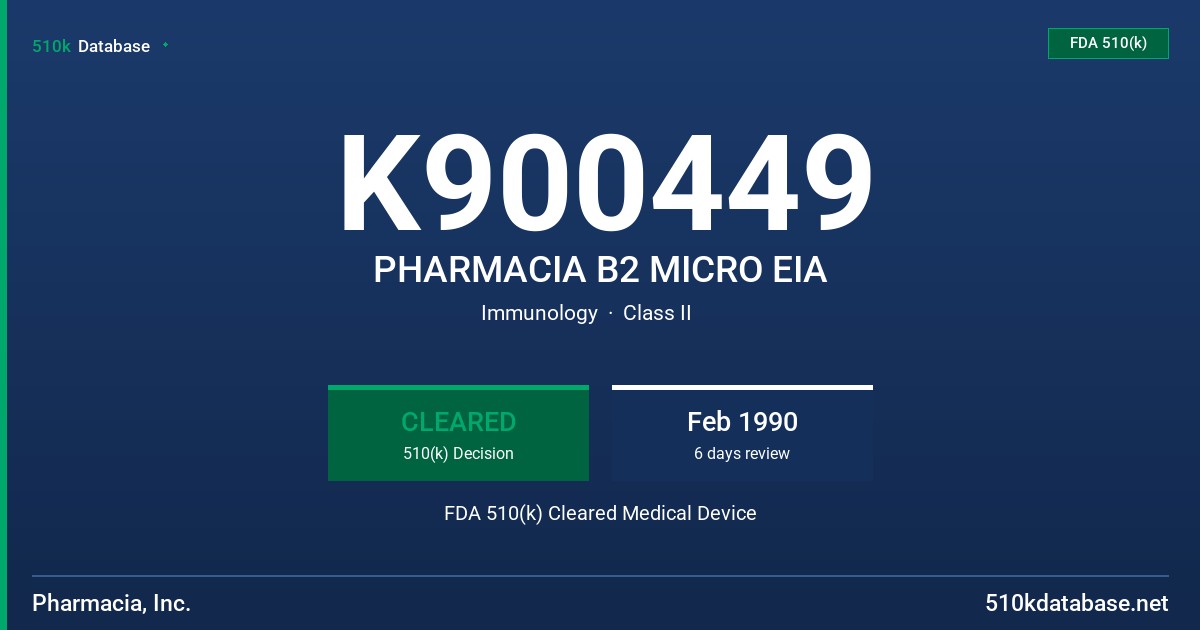 510k Database

FDA 510(k)

K900449

PHARMACIA B2 MICRO EIA

Immunology · Class II

CLEARED
510(k) Decision

Feb 1990
6 days review

FDA 510(k) Cleared Medical Device

Pharmacia, Inc.

510kdatabase.net