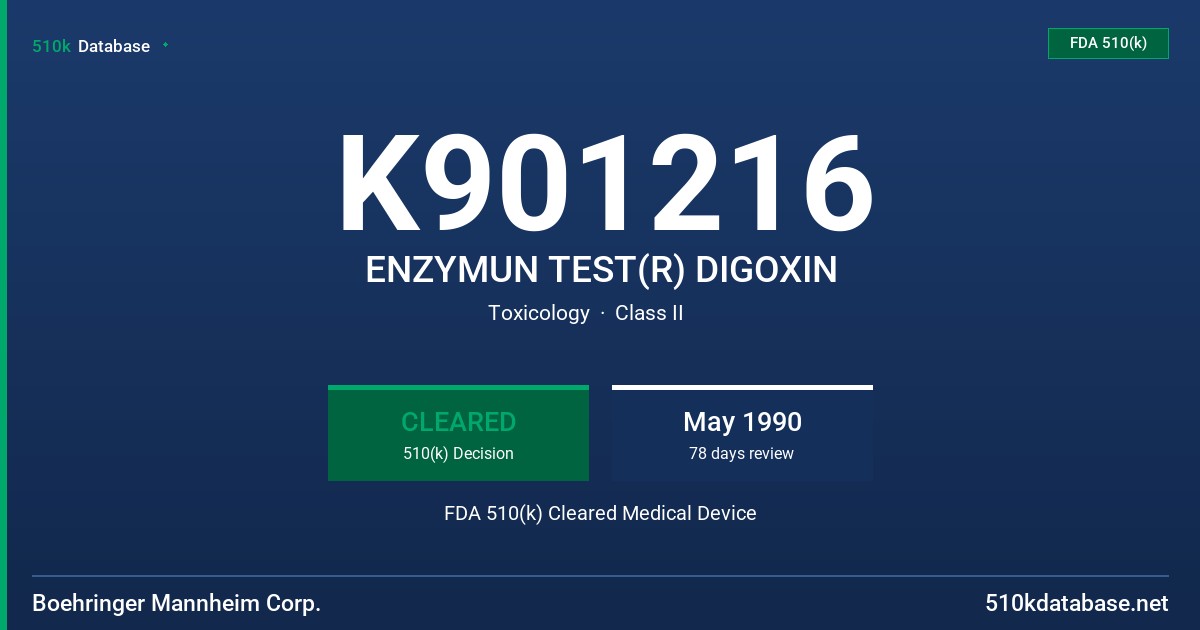 510k Database

FDA 510(k)

K901216

ENZYMUN TEST(R) DIGOXIN

Toxicology · Class II

CLEARED
510(k) Decision

May 1990
78 days review

FDA 510(k) Cleared Medical Device

Boehringer Mannheim Corp.

510kdatabase.net