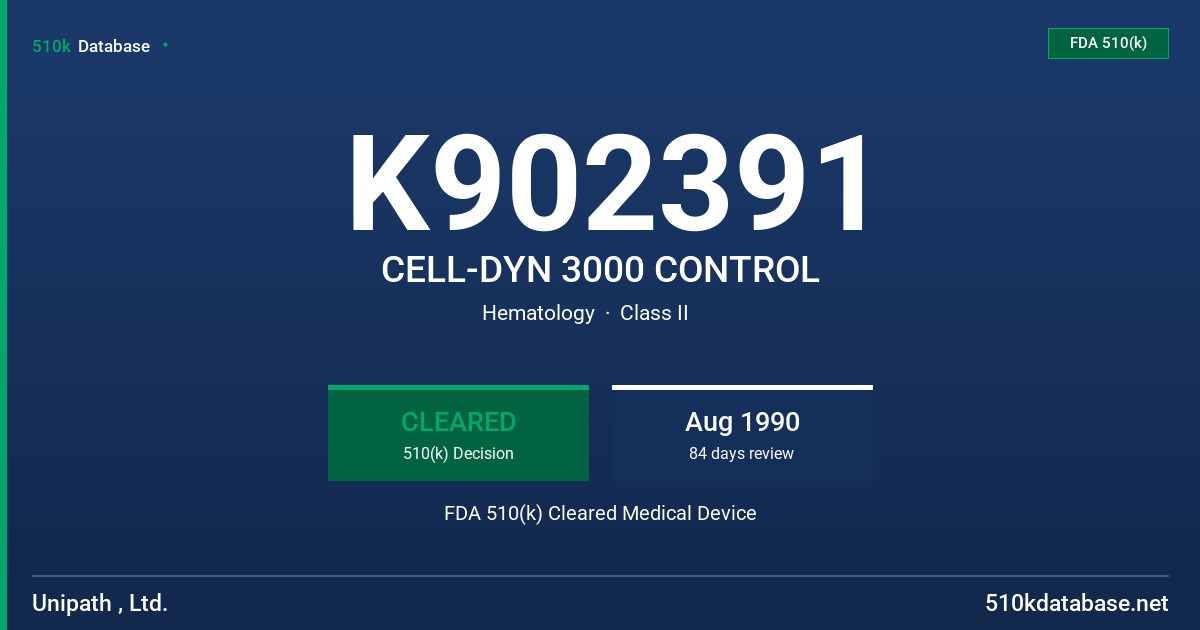 510k Database

FDA 510(k)

K902391

CELL-DYN 3000 CONTROL

Hematology · Class II

CLEARED
510(k) Decision

Aug 1990
84 days review

FDA 510(k) Cleared Medical Device

Unipath , Ltd.

510kdatabase.net