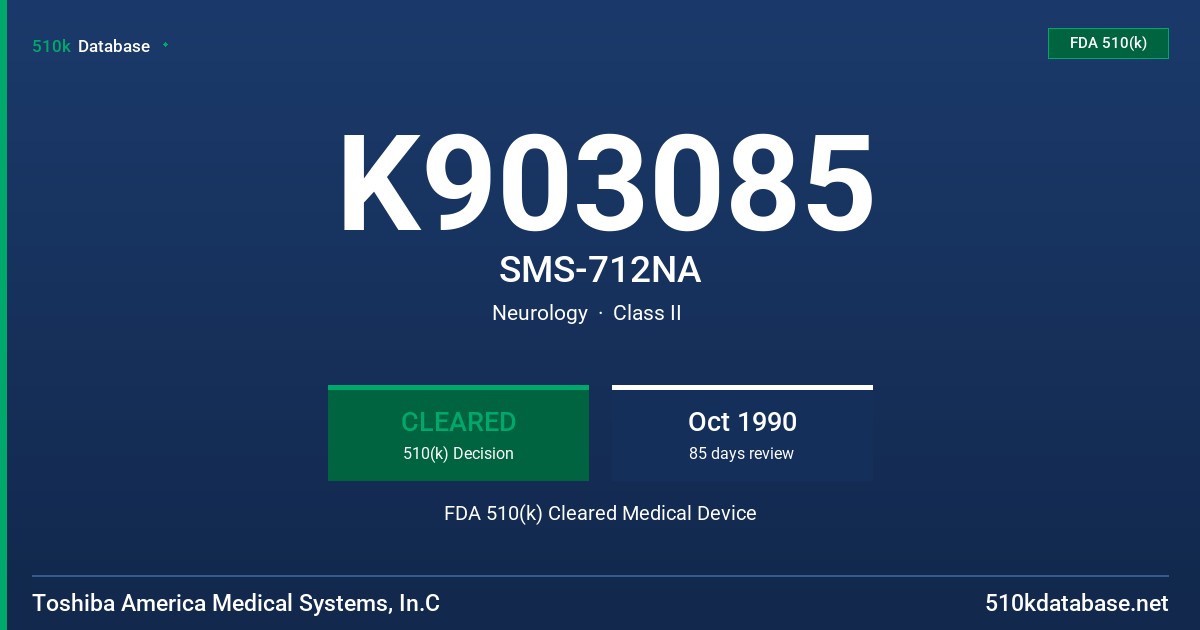 510k Database

FDA 510(k)

K903085

SMS-712NA

Neurology · Class II

CLEARED
510(k) Decision

Oct 1990
85 days review

FDA 510(k) Cleared Medical Device

Toshiba America Medical Systems, In.C

510kdatabase.net