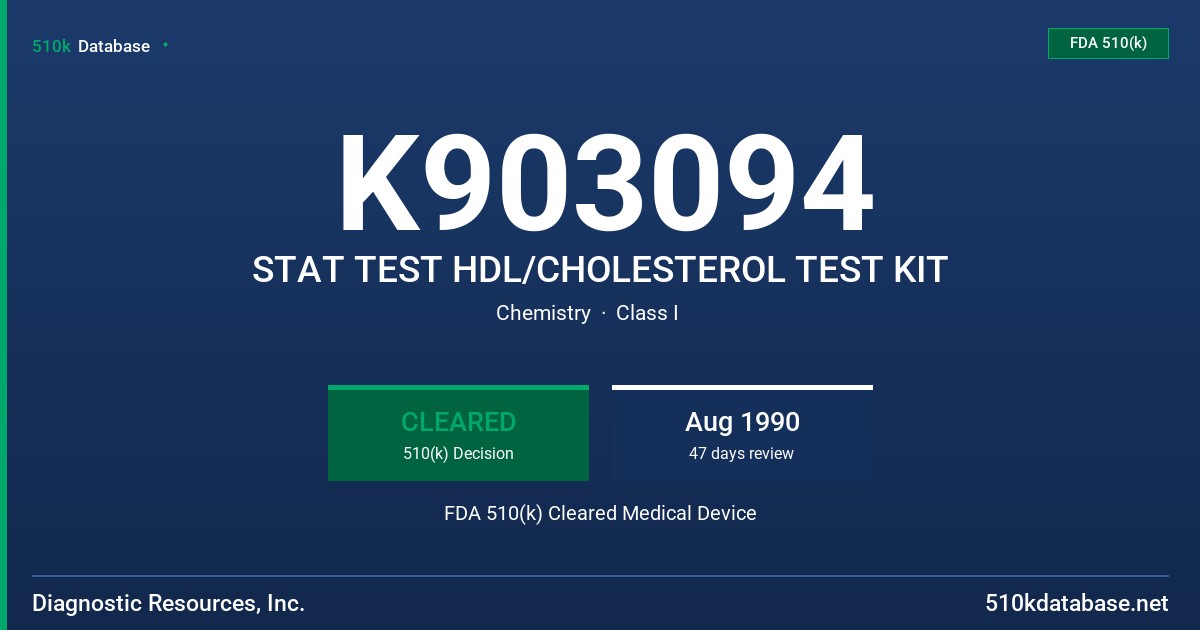 510k Database

FDA 510(k)

K903094

STAT TEST HDL/CHOLESTEROL TEST KIT

Chemistry · Class I

CLEARED
510(k) Decision

Aug 1990
47 days review

FDA 510(k) Cleared Medical Device

Diagnostic Resources, Inc.

510kdatabase.net