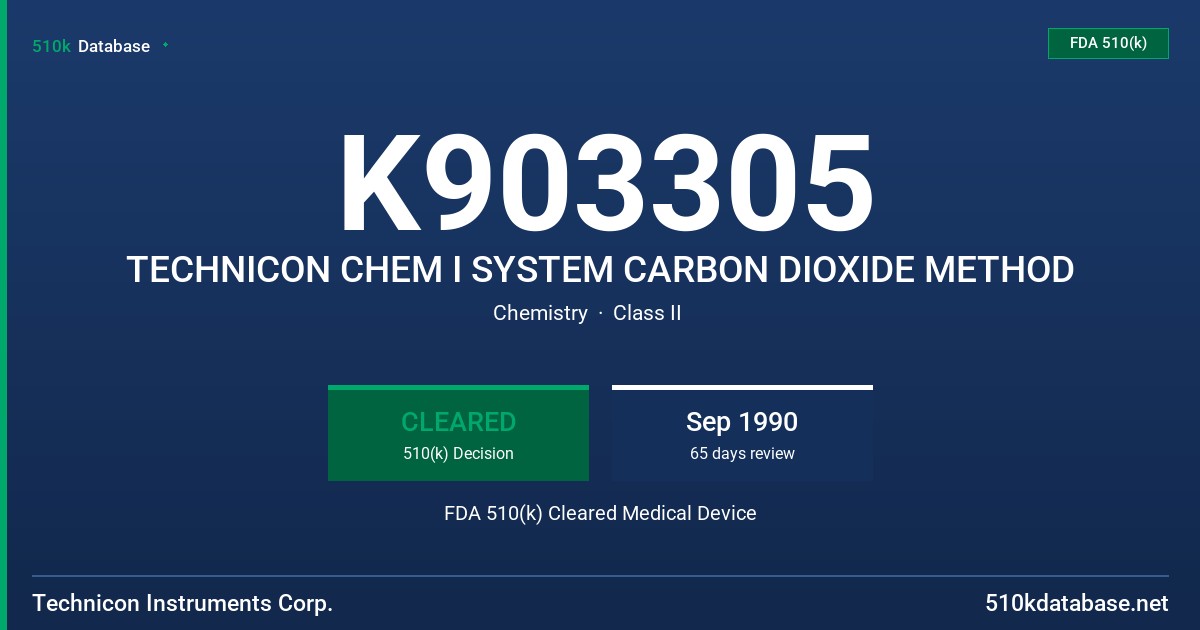 510k Database

FDA 510(k)

K903305

TECHNICON CHEM I SYSTEM CARBON DIOXIDE METHOD

Chemistry · Class II

CLEARED
510(k) Decision

Sep 1990
65 days review

FDA 510(k) Cleared Medical Device

Technicon Instruments Corp.

510kdatabase.net