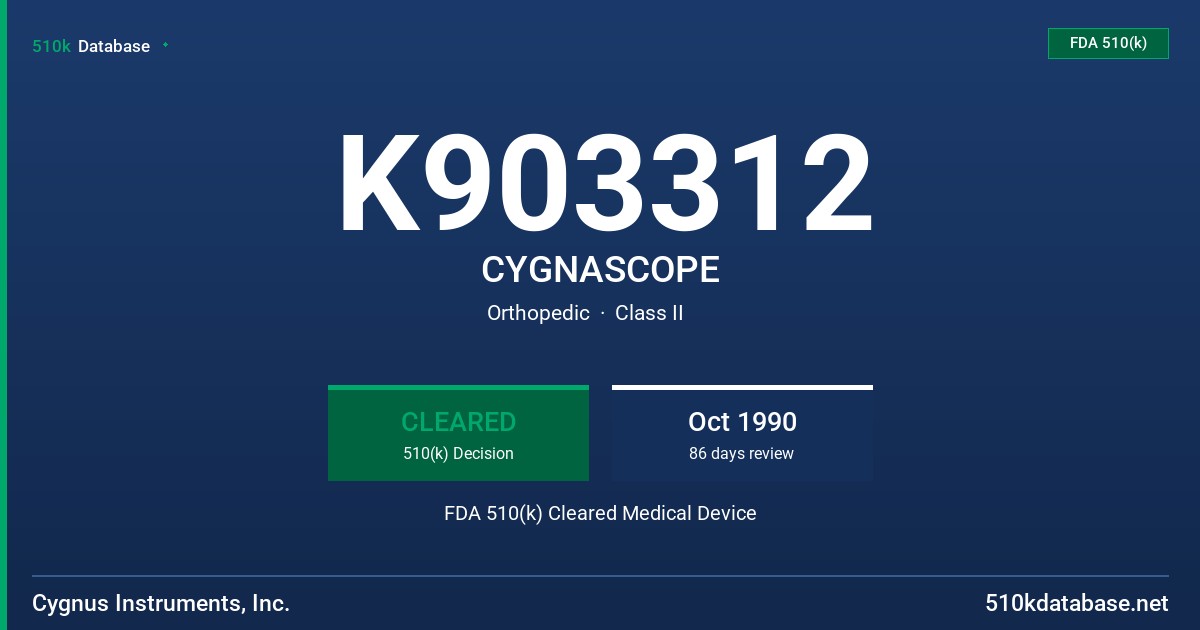 510k Database

FDA 510(k)

K903312

CYGNASCOPE

Orthopedic · Class II

CLEARED
510(k) Decision

Oct 1990
86 days review

FDA 510(k) Cleared Medical Device

Cygnus Instruments, Inc.

510kdatabase.net